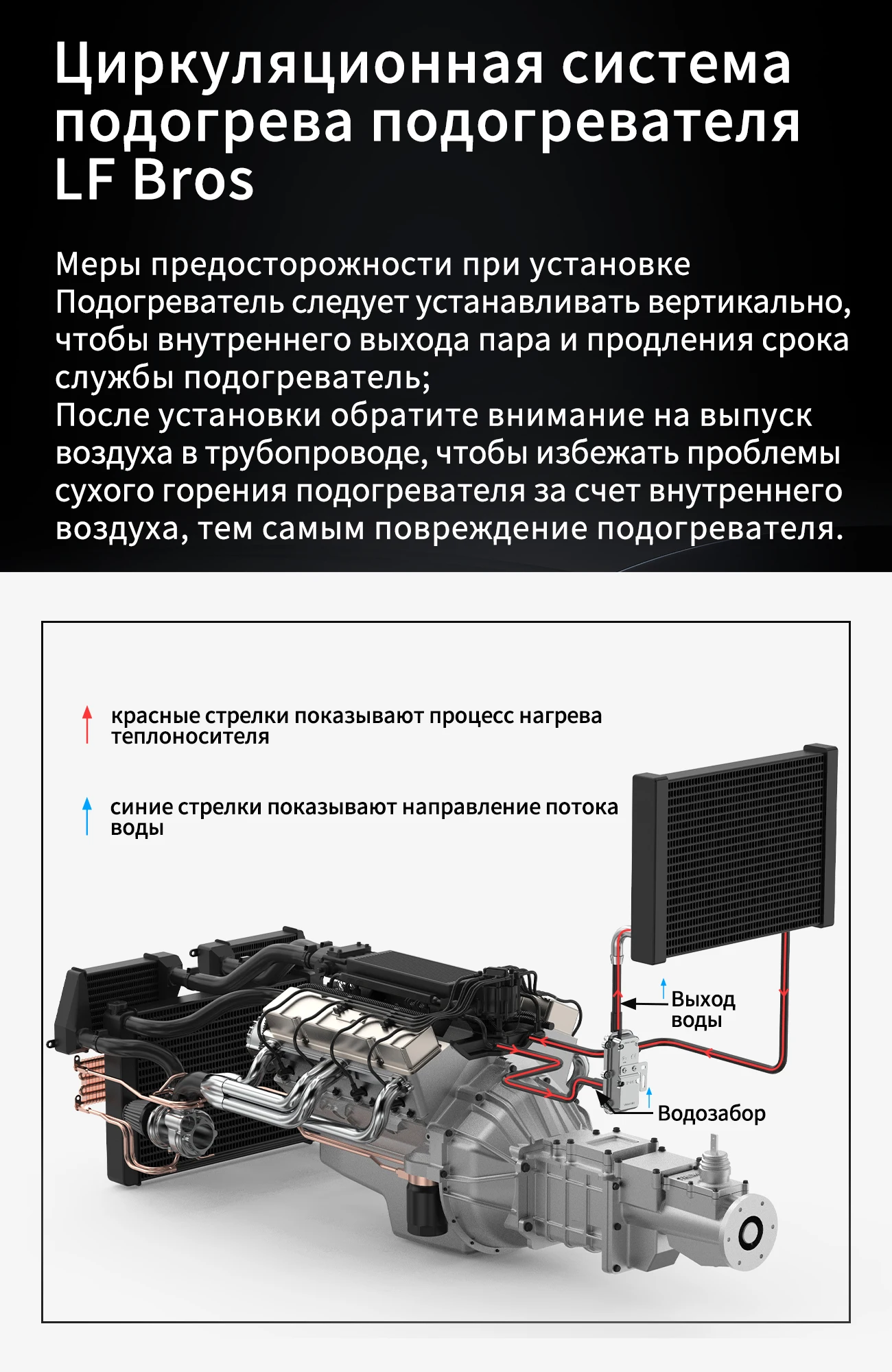 Циркуляционная система подогрева подогревателя LF Bros

Меры предосторожности при установке
Подогреватель следует устанавливать вертикально, чтобы внутреннего выхода пара и продления срока службы подогреватель;
После установки обратите внимание на выпуск воздуха в трубопроводе, чтобы избежать проблемы сухого горения подогревателя за счет внутреннего воздуха, тем самым повреждение подогревателя.

красные стрелки показывают процесс нагрева теплоносителя

синие стрелки показывают направление потока воды

Выход воды

Водозабор