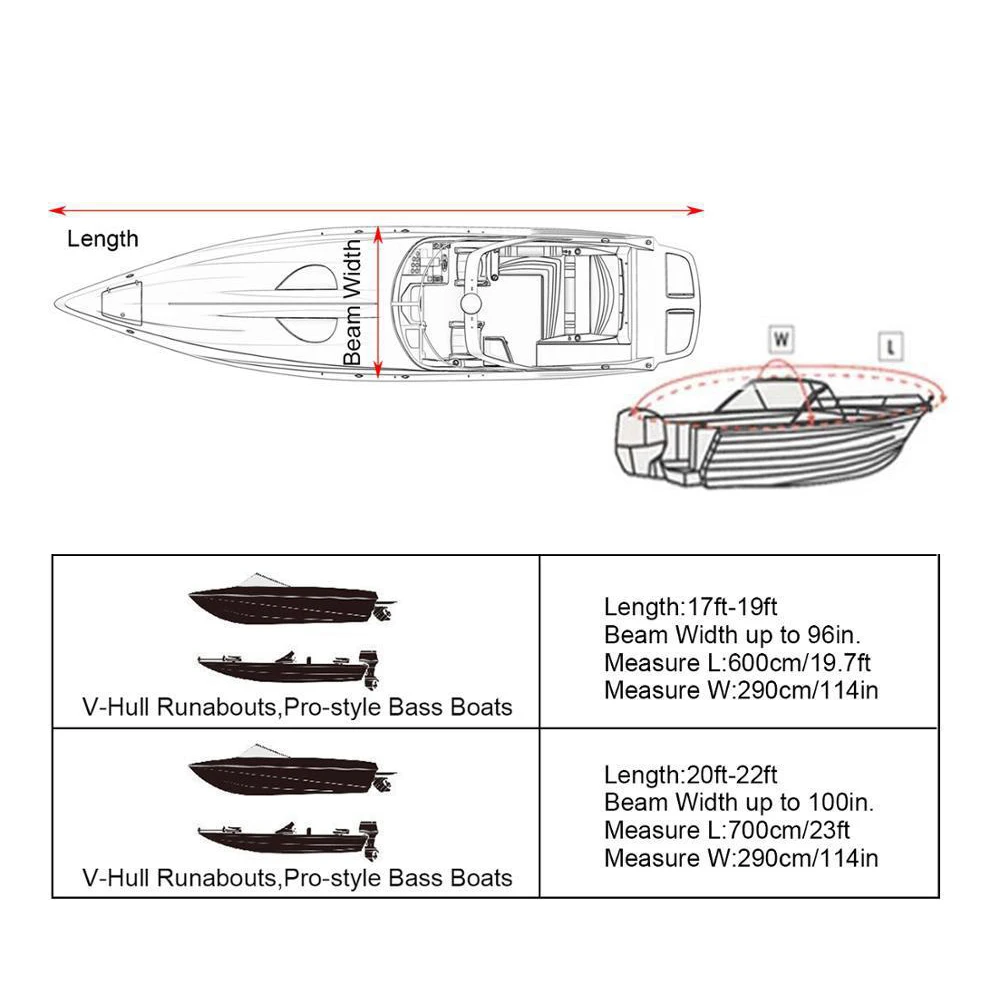 Length

Beam Width

W

L

| V-Hull Runabouts,Pro-style Bass Boats | Length:17ft-19ft Beam Width up to 96in. Measure L:600cm/19.7ft Measure W:290cm/114in |
|---|---|
| V-Hull Runabouts,Pro-style Bass Boats | Length:20ft-22ft Beam Width up to 100in. Measure L:700cm/23ft Measure W:290cm/114in |