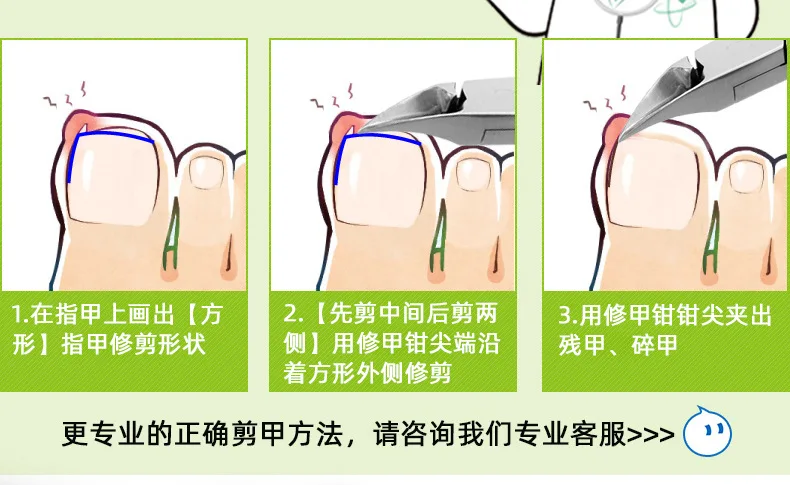 1.在指甲上画出【方形】指甲修剪形状

2.【先剪中间后剪两侧】用修甲钳尖端沿着方形外侧修剪

3.用修甲钳钳尖夹出残甲、碎甲

更专业的正确剪甲方法，请咨询我们专业客服>>>