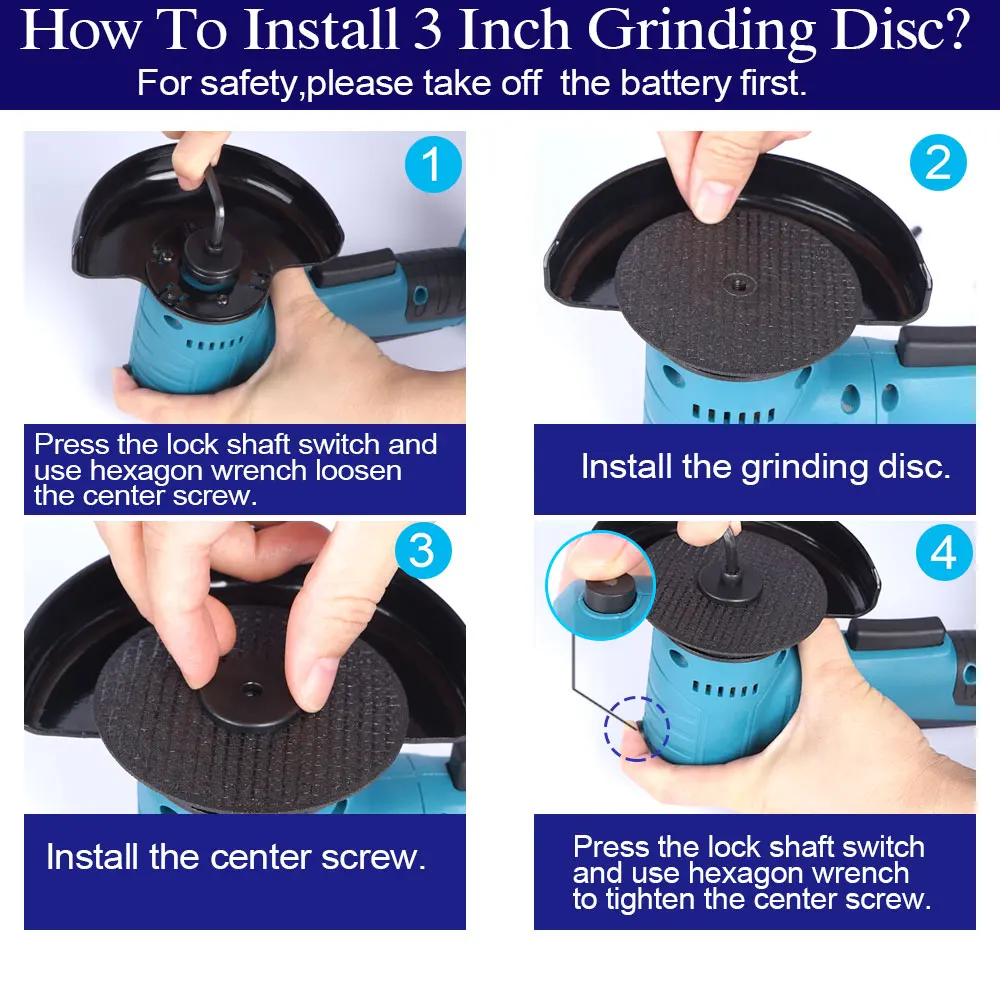 How To Install 3 Inch Grinding Disc?
For safety,please take off the battery first.

1
Press the lock shaft switch and use hexagon wrench loosen the center screw.

2
Install the grinding disc.

3
Install the center screw.

4
Press the lock shaft switch and use hexagon wrench to tighten the center screw.