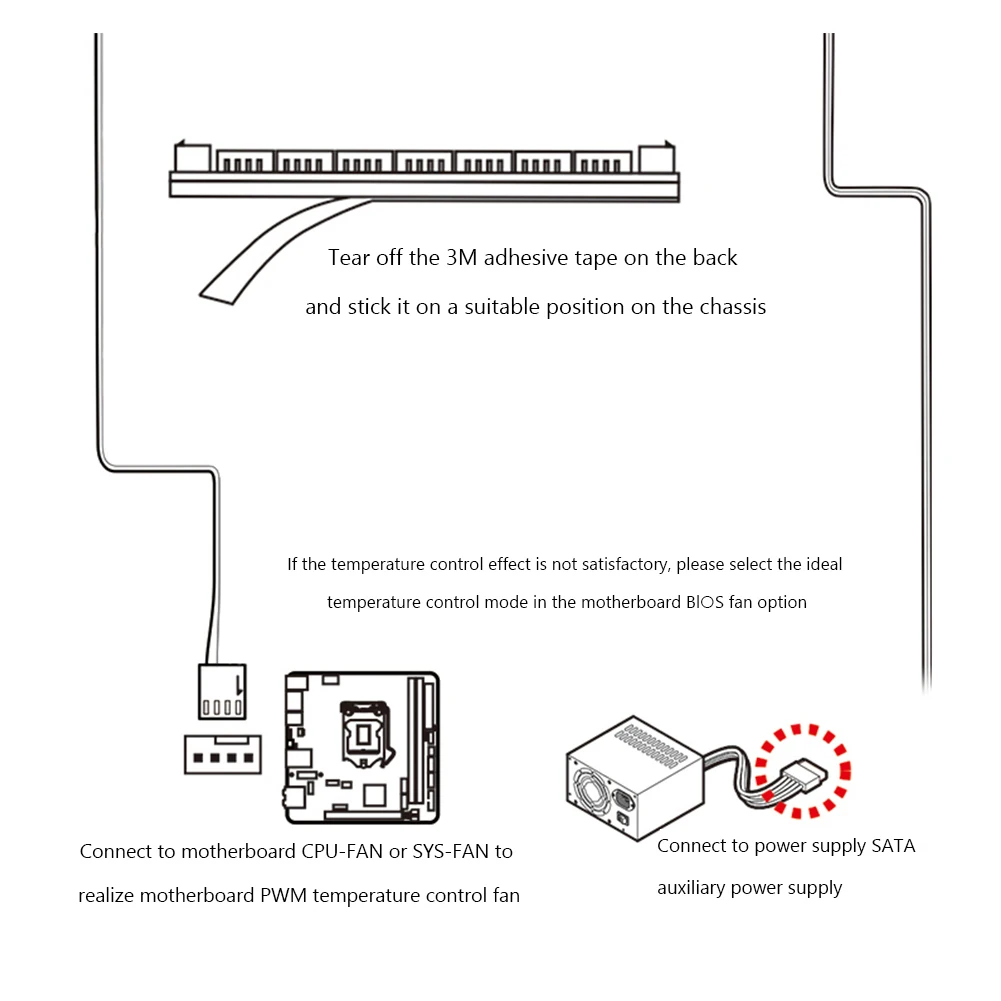 Tear off the 3M adhesive tape on the back and stick it on a suitable position on the chassis

If the temperature control effect is not satisfactory, please select the ideal temperature control mode in the motherboard BIOS fan option

Connect to motherboard CPU-FAN or SYS-FAN to realize motherboard PWM temperature control fan

Connect to power supply SATA auxiliary power supply