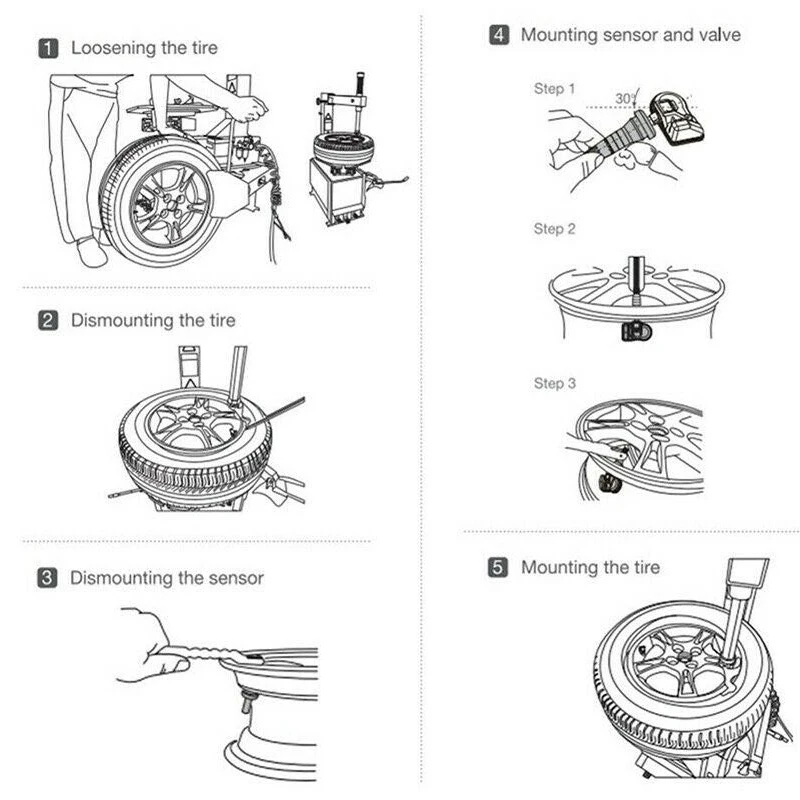 1 Loosening the tire

2 Dismounting the tire

3 Dismounting the sensor

4 Mounting sensor and valve

Step 1

30°

Step 2

Step 3

5 Mounting the tire