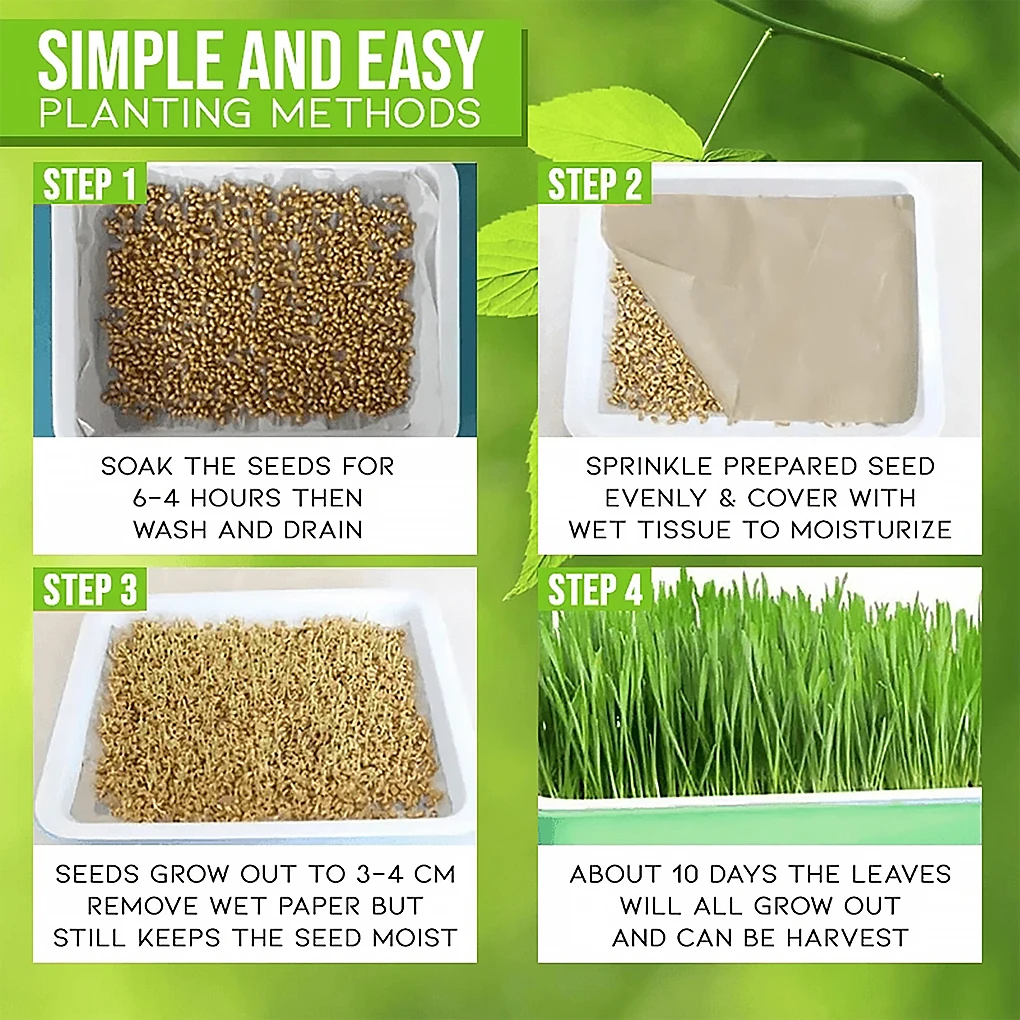 SIMPLE AND EASY
PLANTING METHODS

STEP 1

SOAK THE SEEDS FOR 6-4 HOURS THEN WASH AND DRAIN

STEP 2

SPRINKLE PREPARED SEED EVENLY & COVER WITH WET TISSUE TO MOISTURIZE

STEP 3

SEEDS GROW OUT TO 3-4 CM REMOVE WET PAPER BUT STILL KEEPS THE SEED MOIST

STEP 4

ABOUT 10 DAYS THE LEAVES WILL ALL GROW OUT AND CAN BE HARVEST