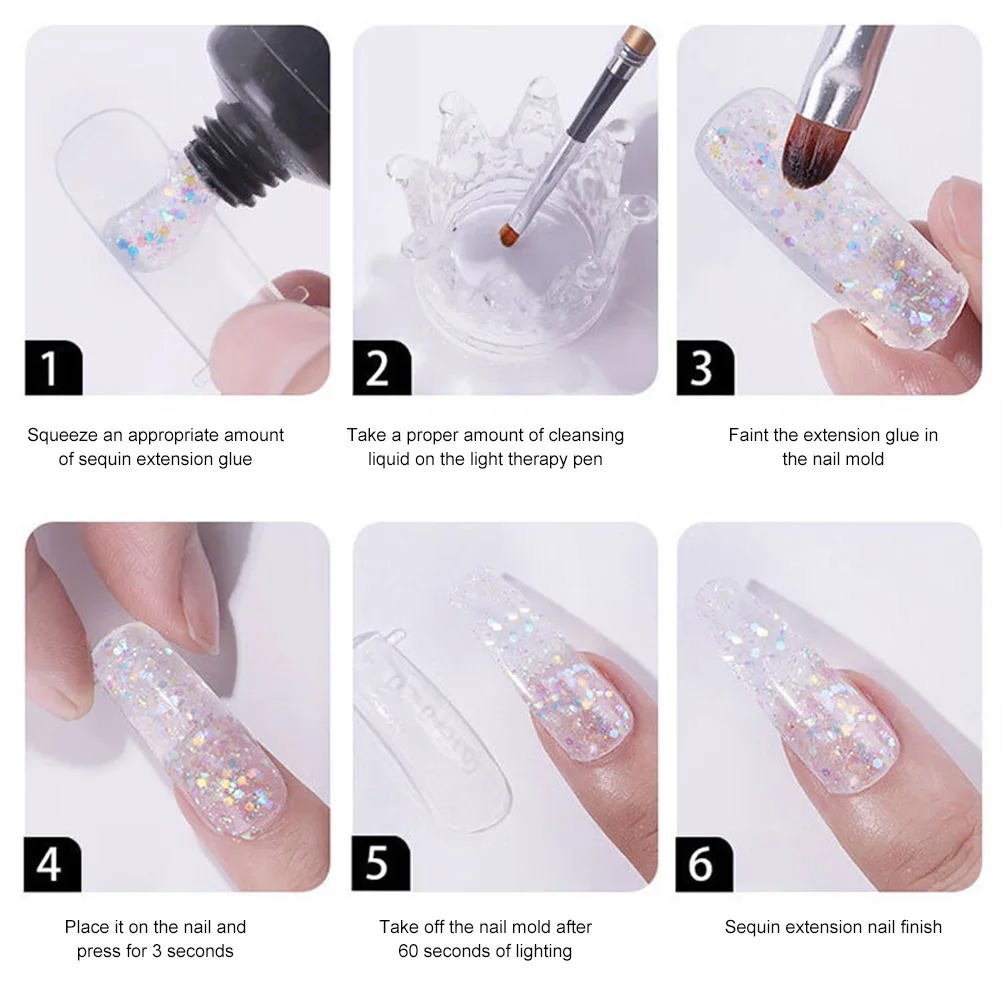 1

Squeeze an appropriate amount of sequin extension glue

2

Take a proper amount of cleansing liquid on the light therapy pen

3

Faint the extension glue in the nail mold

4

Place it on the nail and press for 3 seconds

5

Take off the nail mold after 60 seconds of lighting

6

Sequin extension nail finish