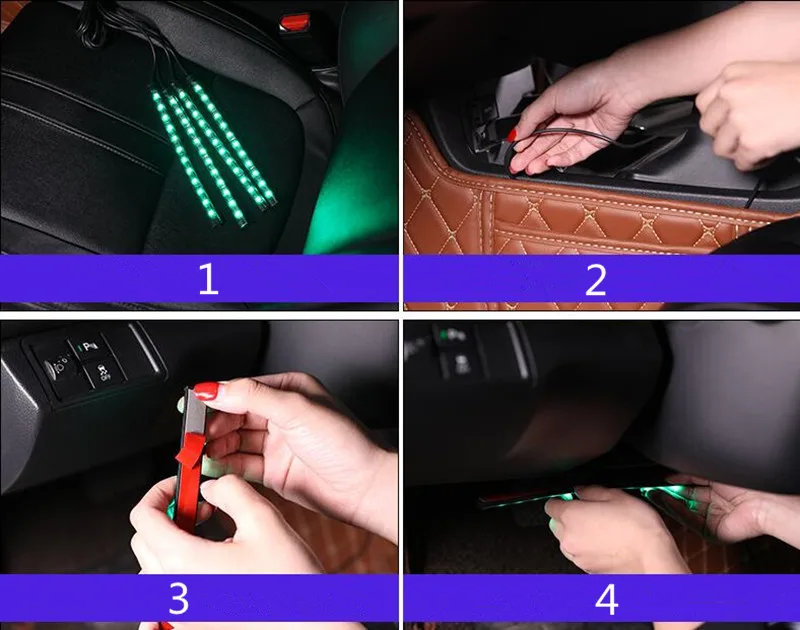 1

2

3

4