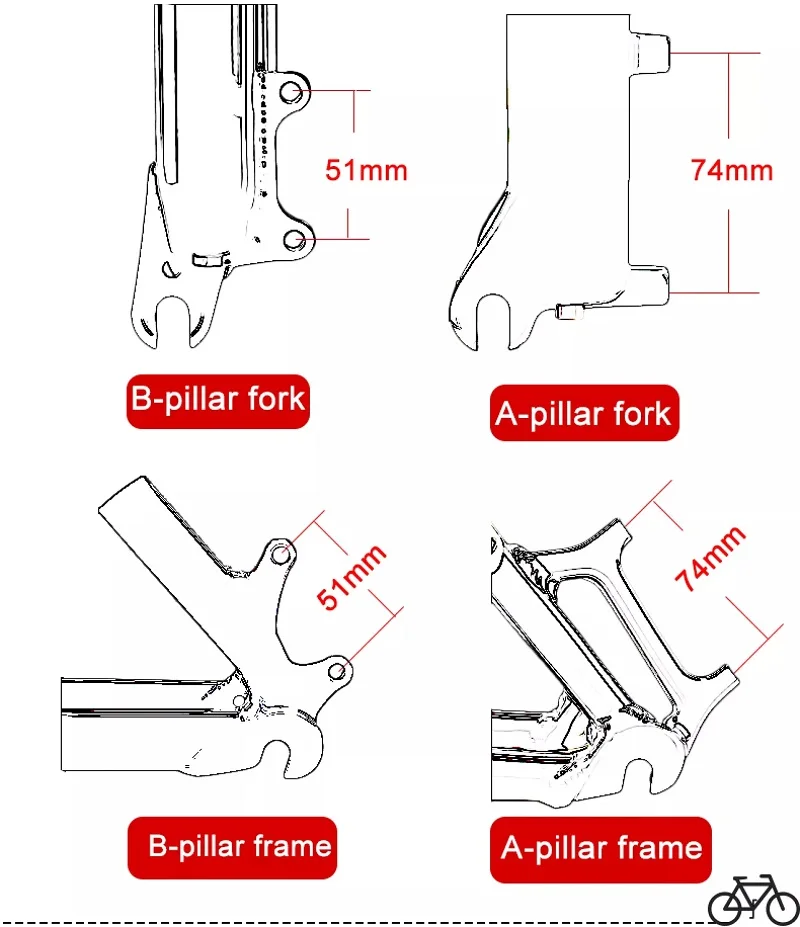 51mm

74mm

B-pillar fork

A-pillar fork

51mm

74mm

B-pillar frame

A-pillar frame