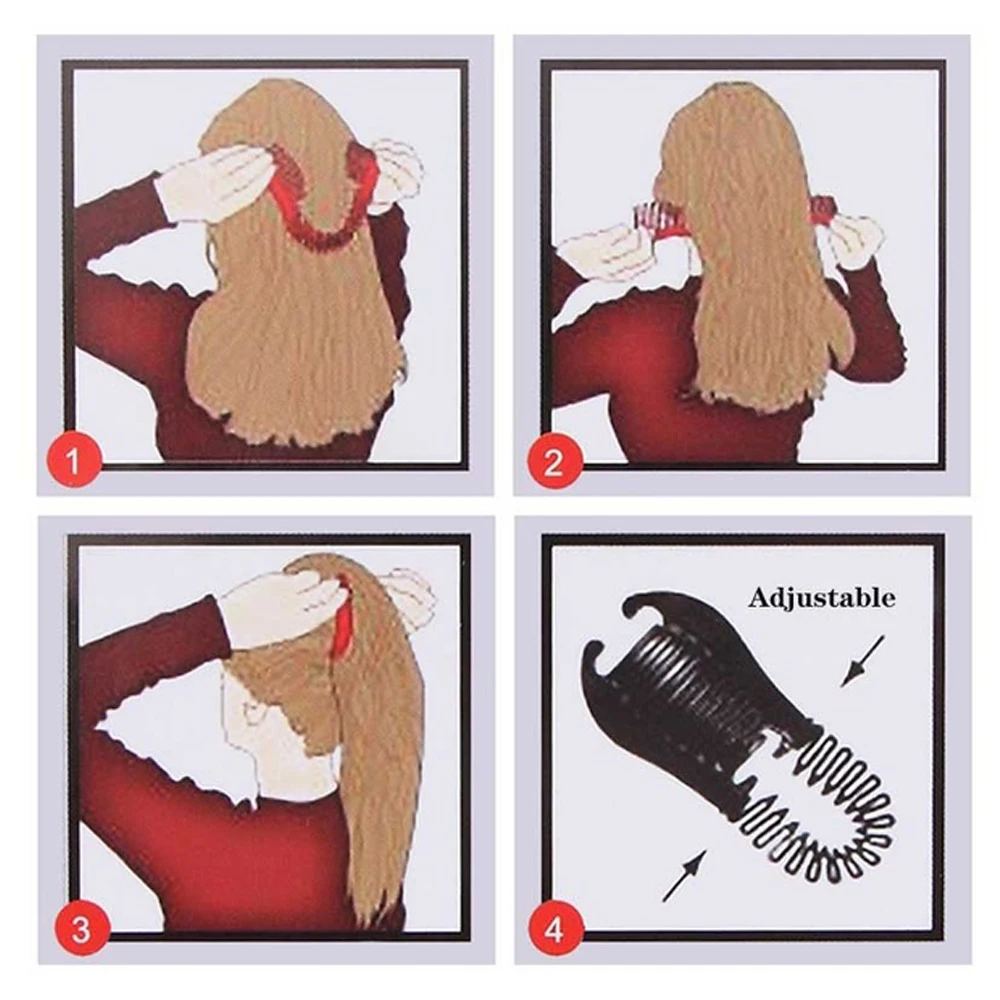 1

2

3

Adjustable

4