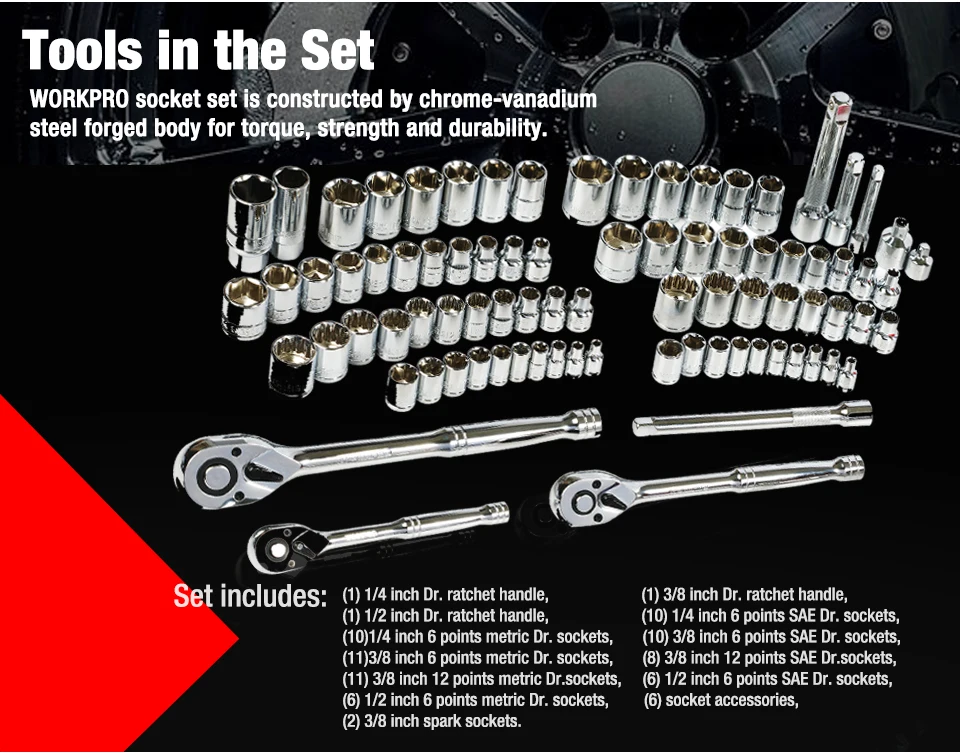 Tools in the Set

WORKPRO socket set is constructed by chrome-vanadium steel forged body for torque, strength and durability.

Set includes:

(1) 1/4 inch Dr. ratchet handle,
(1) 1/2 inch Dr. ratchet handle,
(10)1/4 inch 6 points metric Dr. sockets,
(11)3/8 inch 6 points metric Dr. sockets,
(11) 3/8 inch 12 points metric Dr.sockets,
(6) 1/2 inch 6 points metric Dr. sockets,
(2) 3/8 inch spark sockets.

(1) 3/8 inch Dr. ratchet handle,
(10) 1/4 inch 6 points SAE Dr. sockets,
(10) 3/8 inch 6 points SAE Dr. sockets,
(8) 3/8 inch 12 points SAE Dr.sockets,
(6) 1/2 inch 6 points SAE Dr. sockets,
(6) socket accessories,