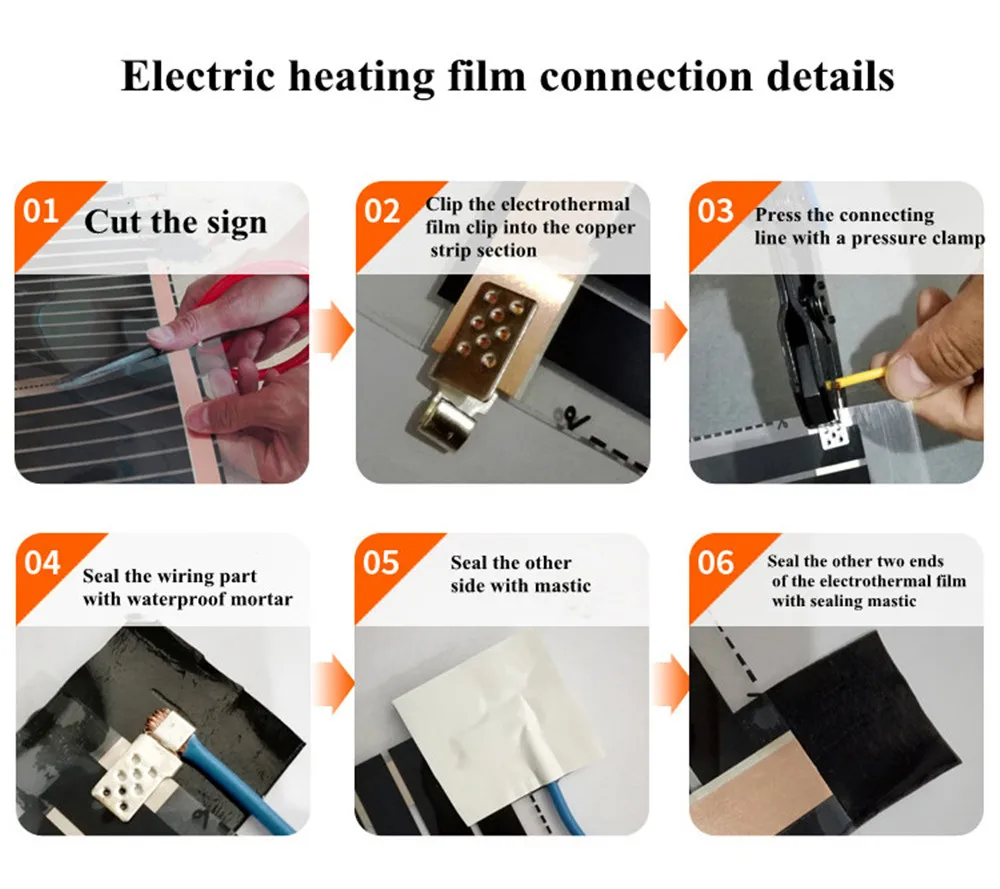 Electric heating film connection details

01 Cut the sign

02 Clip the electrothermal film clip into the copper strip section

03 Press the connecting line with a pressure clamp

04 Seal the wiring part with waterproof mortar

05 Seal the other side with mastic

06 Seal the other two ends of the electrothermal film with sealing mastic