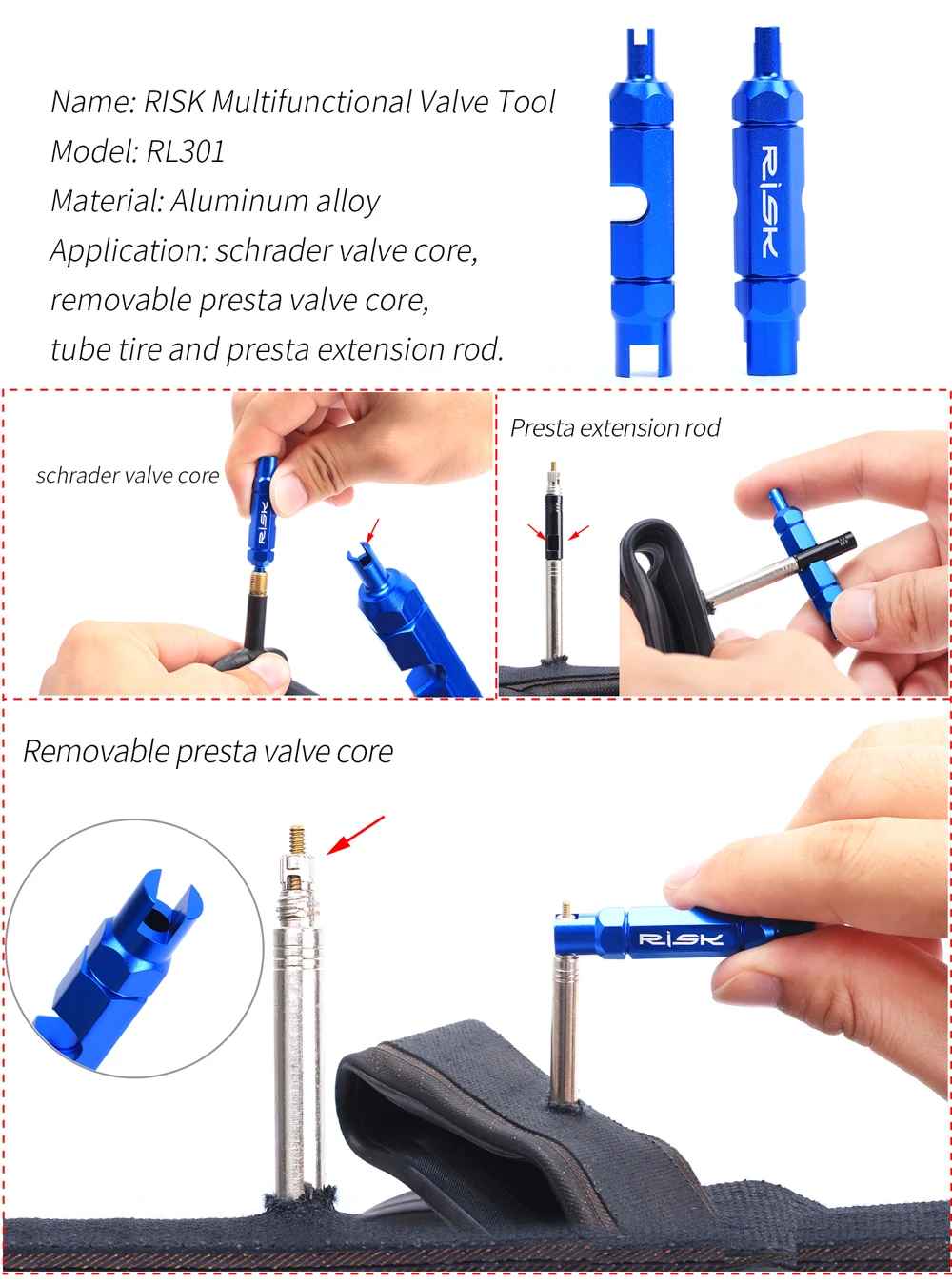 Name: RISK Multifunctional Valve Tool
Model: RL301
Material: Aluminum alloy
Application: schrader valve core,
removable presta valve core,
tube tire and presta extension rod.

RISK

schrader valve core

RISK

Presta extension rod

Removable presta valve core

RISK