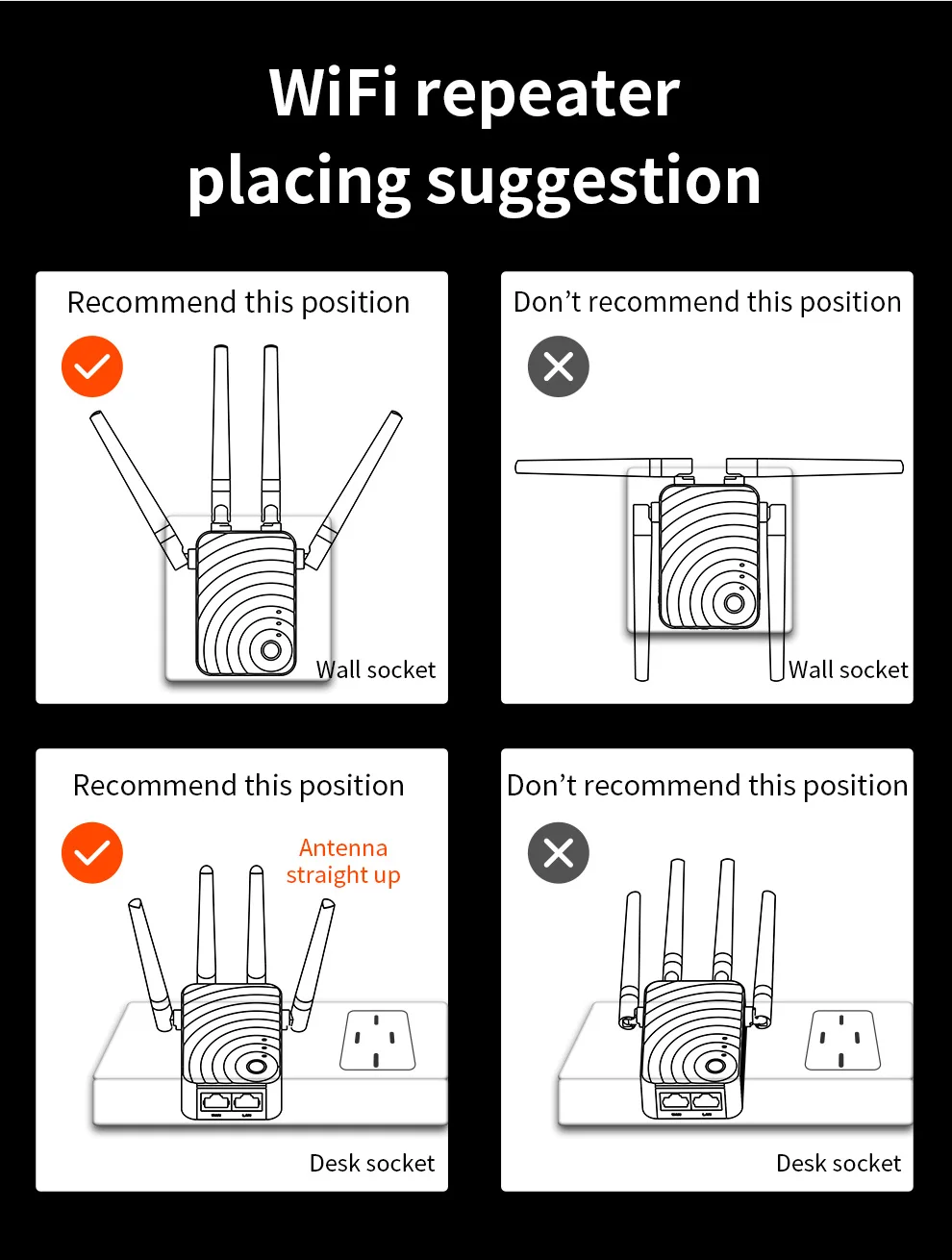 WiFi repeater placing suggestion

Recommend this position

Wall socket

Don't recommend this position

Wall socket

Recommend this position

Antenna straight up

Desk socket

Don't recommend this position

Desk socket