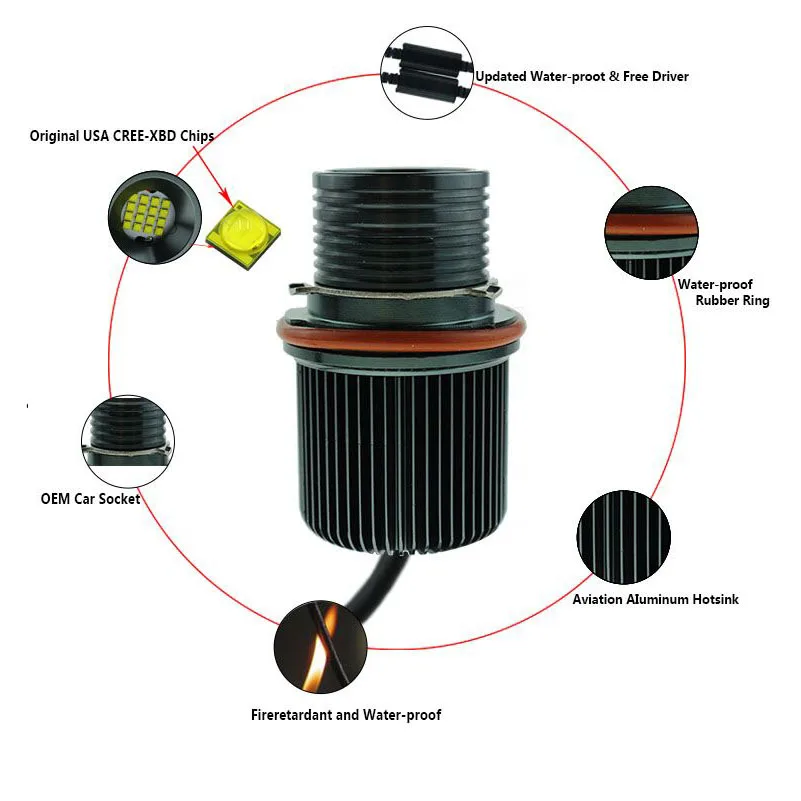 Updated Water-proot & Free Driver

Original USA CREE-XBD Chips

Water-proof Rubber Ring

OEM Car Socket

Aviation Aluminum Hotsink

Fireretardant and Water-proof