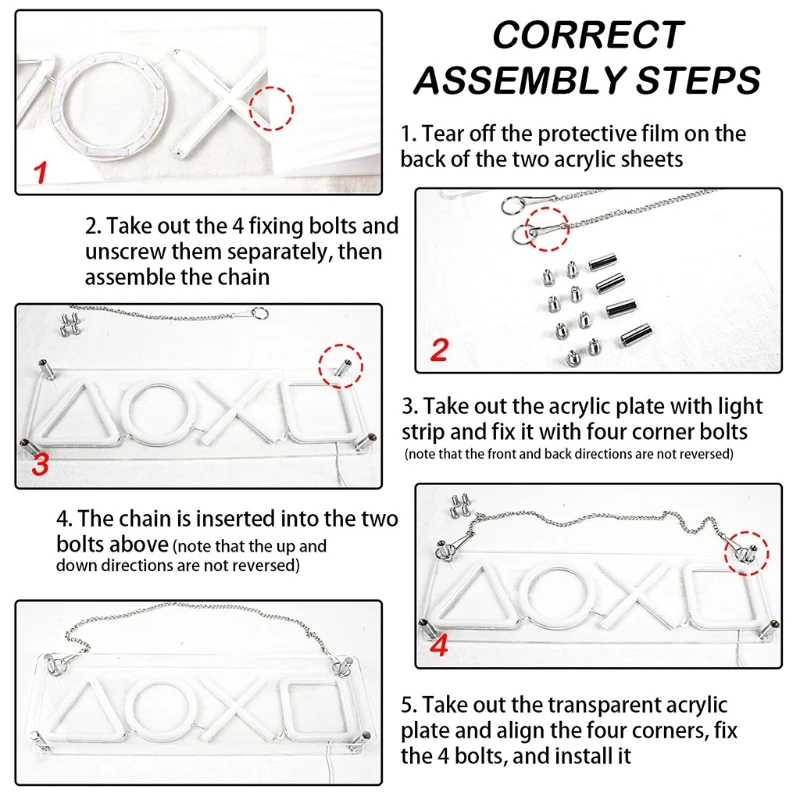 CORRECT ASSEMBLY STEPS

1

1. Tear off the protective film on the back of the two acrylic sheets

2. Take out the 4 fixing bolts and unscrew them separately, then assemble the chain

2

3

3. Take out the acrylic plate with light strip and fix it with four corner bolts (note that the front and back directions are not reversed)

4. The chain is inserted into the two bolts above (note that the up and down directions are not reversed)

4

5. Take out the transparent acrylic plate and align the four corners, fix the 4 bolts, and install it