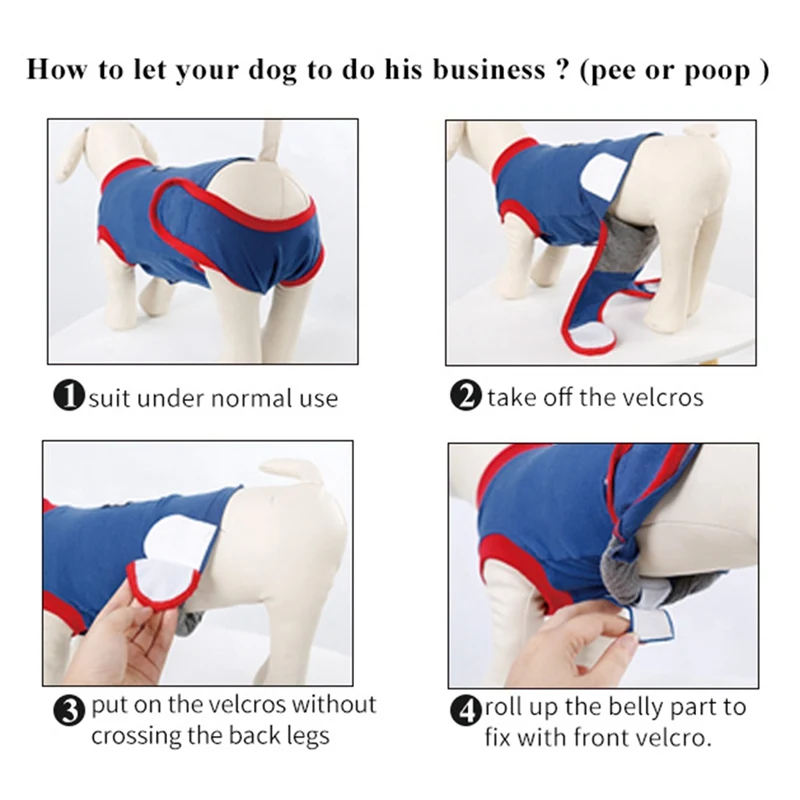 How to let your dog to do his business ? (pee or poop )

1 suit under normal use

2 take off the velcros

3 put on the velcros without crossing the back legs

4 roll up the belly part to fix with front velcro.