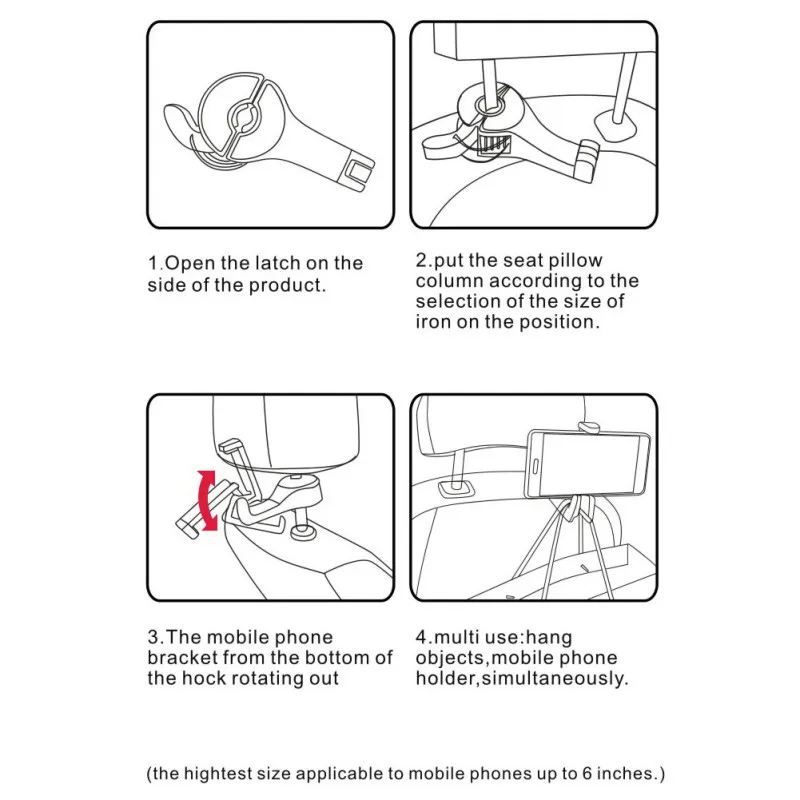 1.Open the latch on the side of the product.

2.put the seat pillow column according to the selection of the size of iron on the position.

3.The mobile phone bracket from the bottom of the hock rotating out

4.multi use:hang objects,mobile phone holder,simultaneously.

(the hightest size applicable to mobile phones up to 6 inches.)