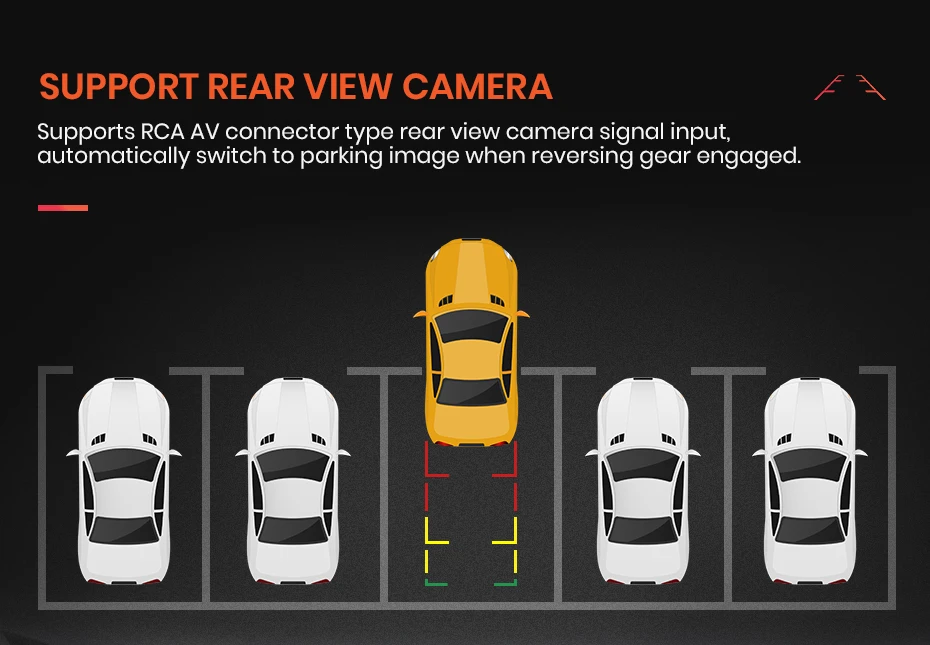 SUPPORT REAR VIEW CAMERA

Supports RCA AV connector type rear view camera signal input, automatically switch to parking image when reversing gear engaged.