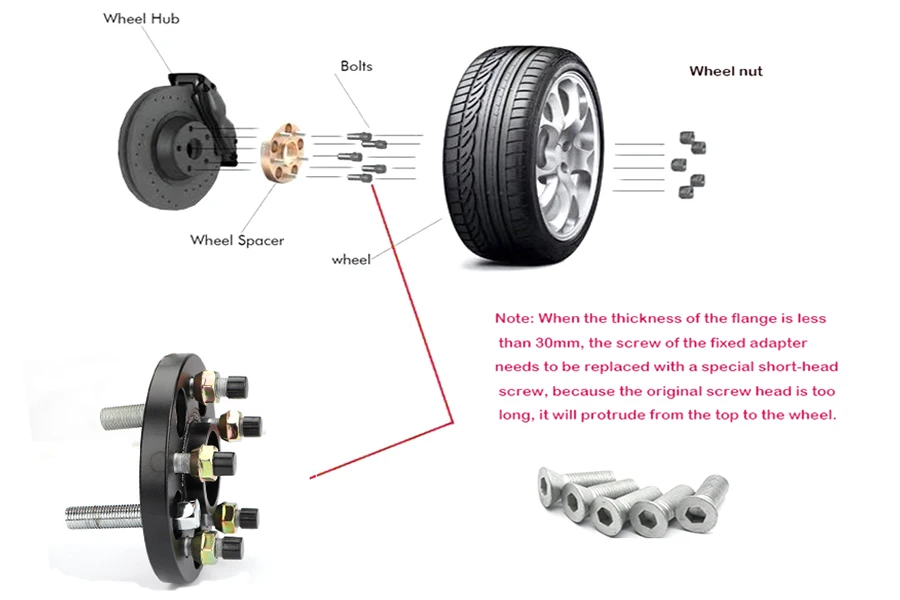 Wheel Hub

Bolts

Wheel nut

Wheel Spacer

wheel

Note: When the thickness of the flange is less than 30mm, the screw of the fixed adapter needs to be replaced with a special short-head screw, because the original screw head is too long, it will protrude from the top to the wheel.