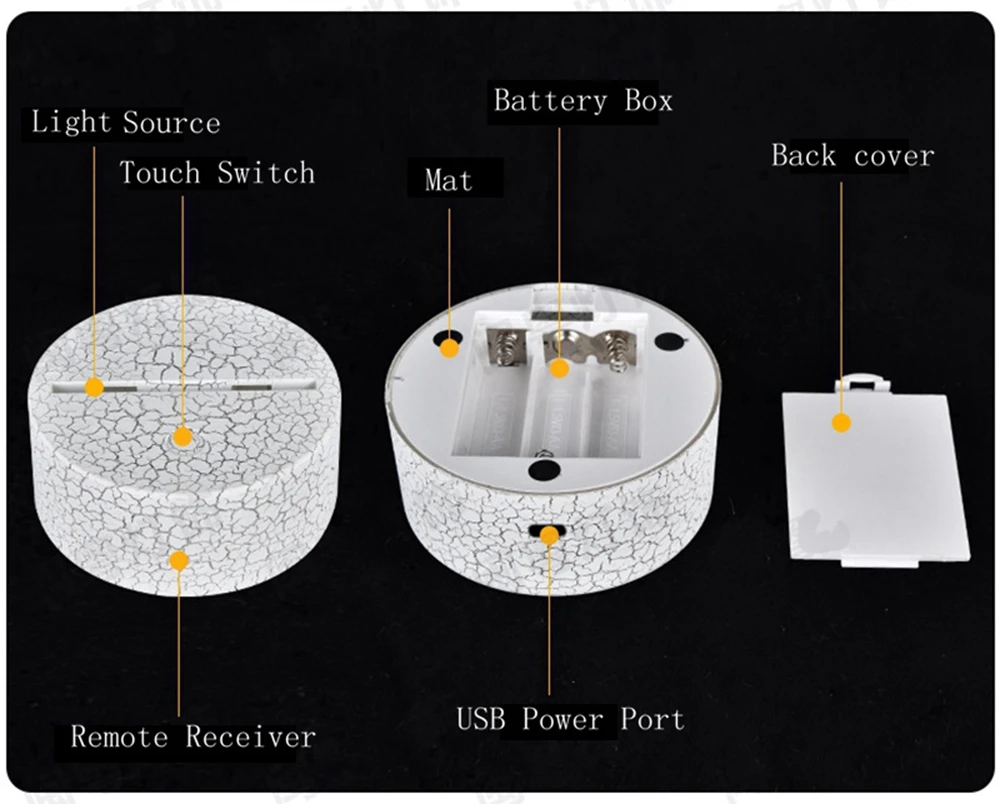 Light Source
Touch Switch
Battery Box
Mat
Back cover
Remote Receiver
USB Power Port