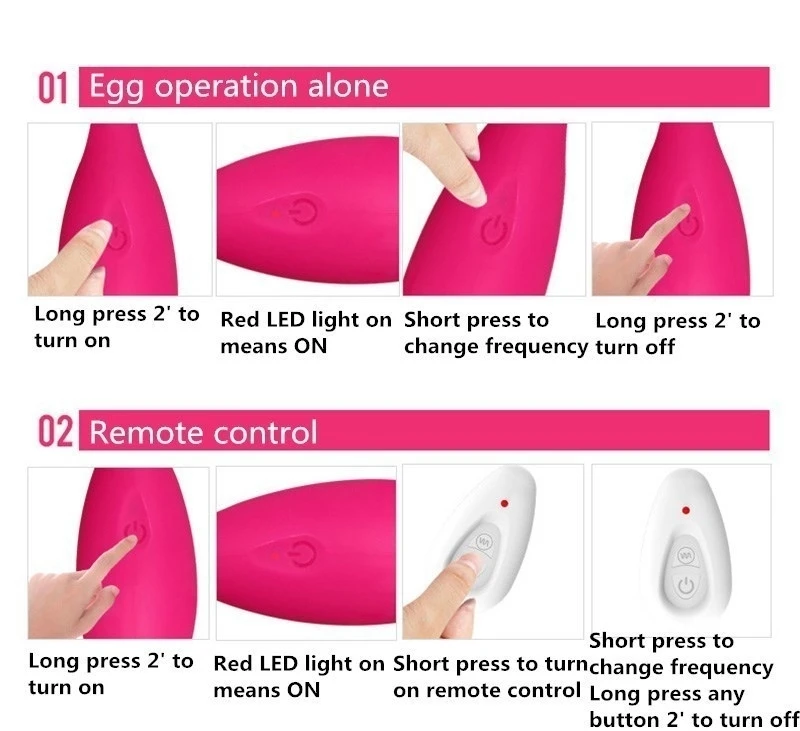 01 Egg operation alone

Long press 2' to turn on

Red LED light on means ON

Short press to change frequency

Long press 2' to turn off

02 Remote control

Long press 2' to turn on

Red LED light on means ON

Short press to turn on remote control

Short press to change frequency Long press any button 2' to turn off