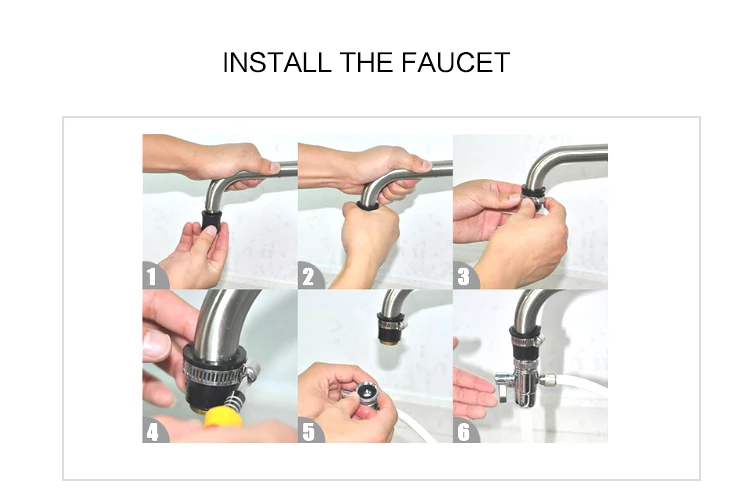 INSTALL THE FAUCET

1

2

3

4

5

6