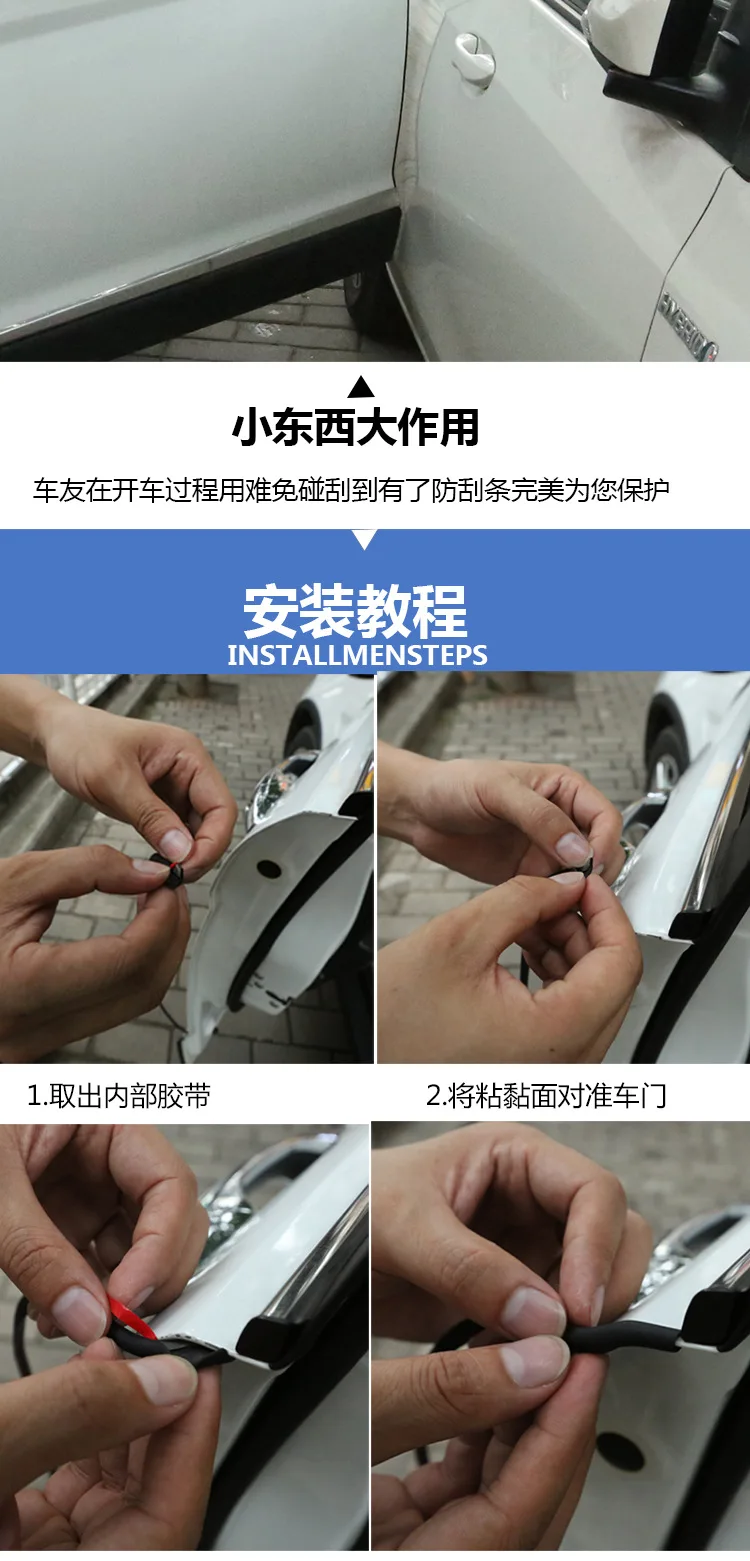 HYBRID

小东西大作用

车友在开车过程用难免碰刮到有了防刮条完美为您保护

安装教程
INSTALLMENSTEPS

1.取出内部胶带

2.将粘黏面对准车门