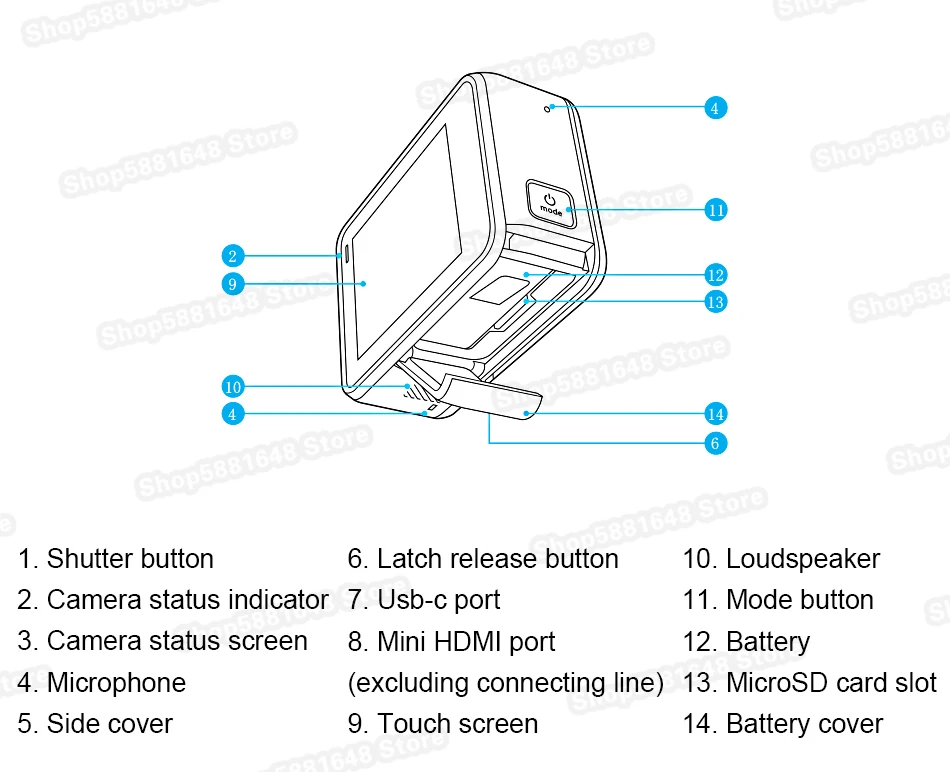 Shop5881648 Store

4
mode
11
2
9
12
13
10
4
14
6

1. Shutter button
2. Camera status indicator
3. Camera status screen
4. Microphone
5. Side cover

6. Latch release button
7. Usb-c port
8. Mini HDMI port (excluding connecting line)
9. Touch screen

10. Loudspeaker
11. Mode button
12. Battery
13. MicroSD card slot
14. Battery cover