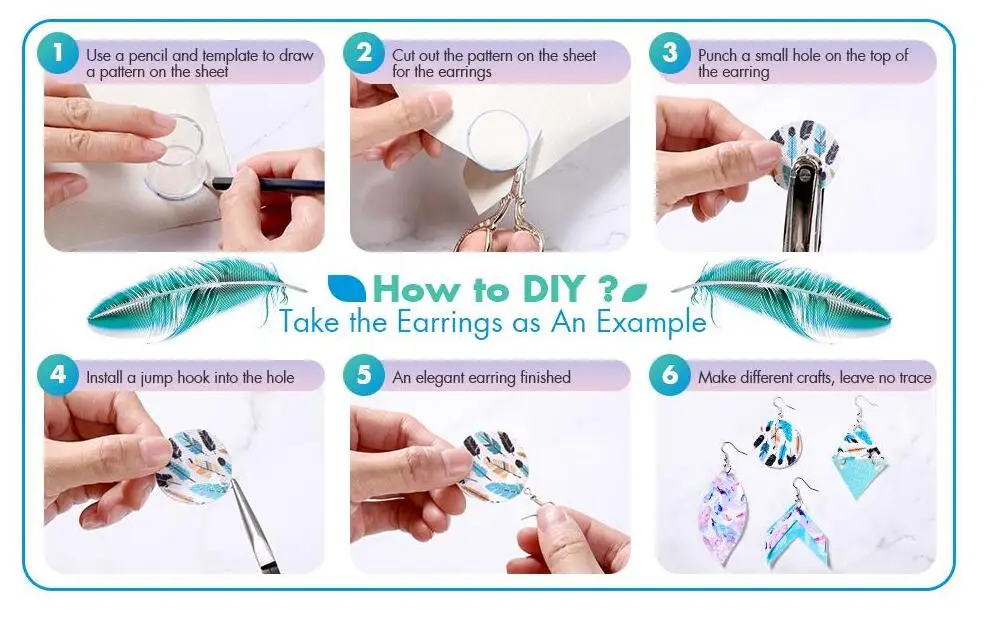 1 Use a pencil and template to draw a pattern on the sheet

2 Cut out the pattern on the sheet for the earrings

3 Punch a small hole on the top of the earring

How to DIY ?
Take the Earrings as An Example

4 Install a jump hook into the hole

5 An elegant earring finished

6 Make different crafts, leave no trace