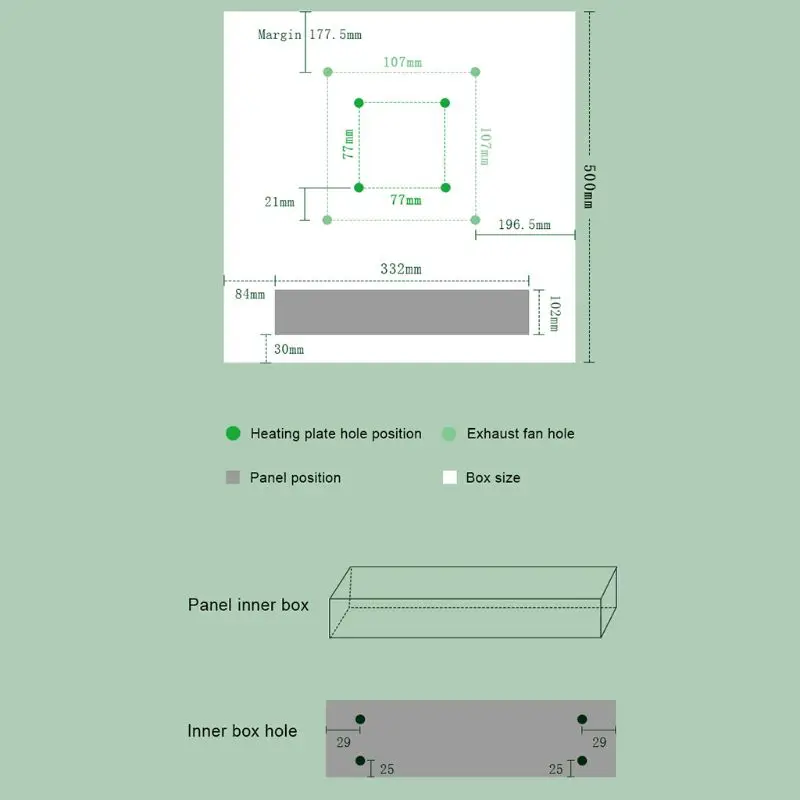 Margin 177.5mm

107mm

77mm

107mm

500mm

21mm

77mm

196.5mm

332mm

84mm

102mm

30mm

Heating plate hole position

Exhaust fan hole

Panel position

Box size

Panel inner box

Inner box hole

29

29

25

25