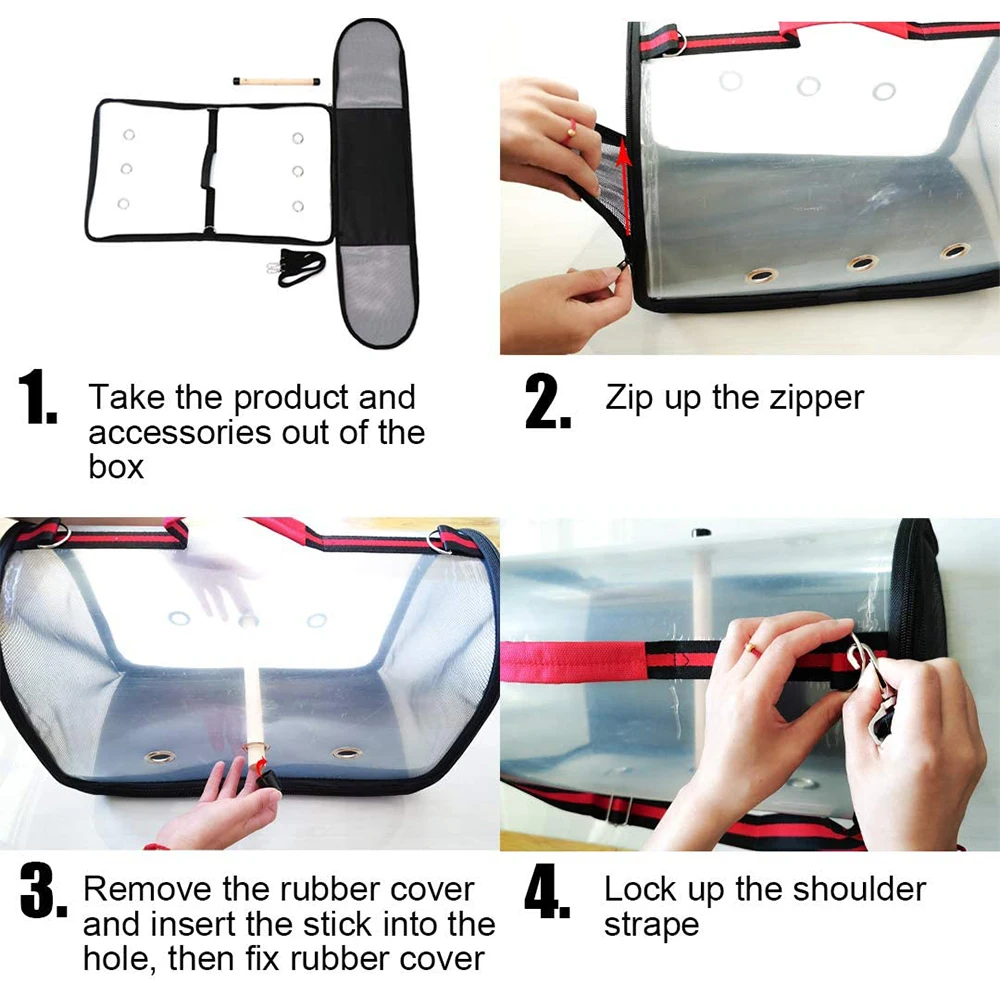 1. Take the product and accessories out of the box

2. Zip up the zipper

3. Remove the rubber cover and insert the stick into the hole, then fix rubber cover

4. Lock up the shoulder strape