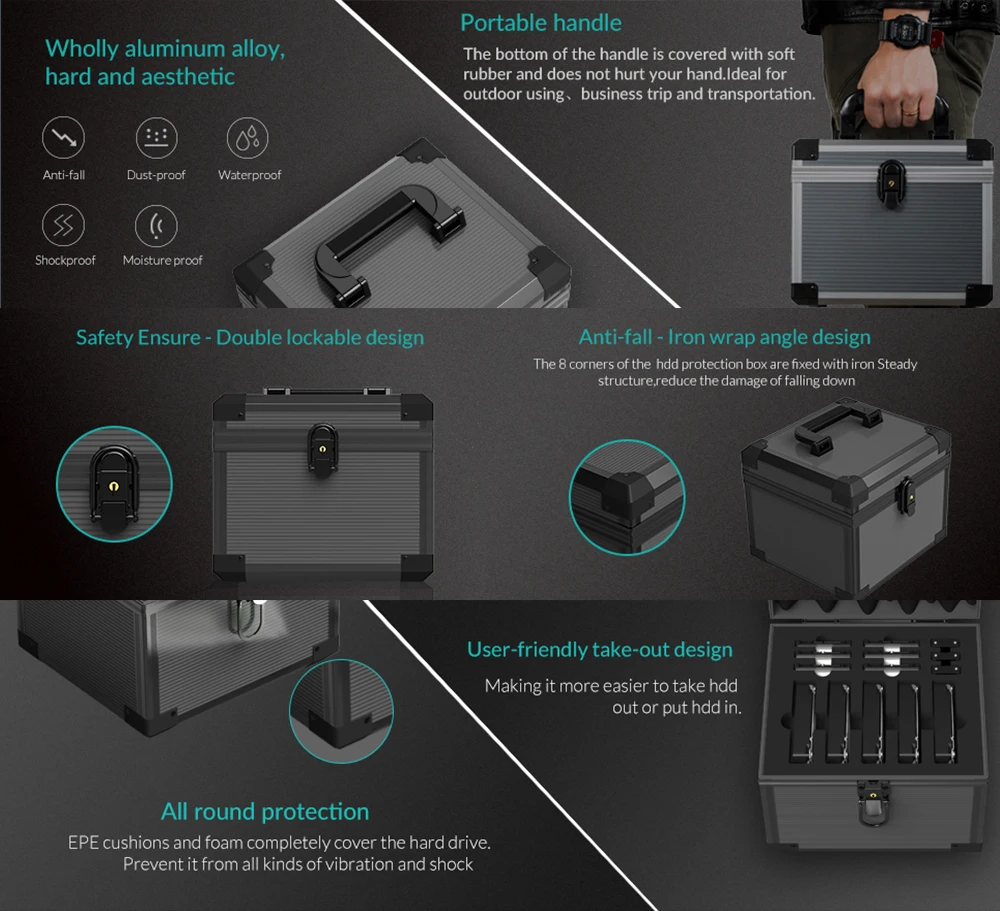 Wholly aluminum alloy, hard and aesthetic

Anti-fall
Dust-proof
Waterproof
Shockproof
Moisture proof

Portable handle

The bottom of the handle is covered with soft rubber and does not hurt your hand.Ideal for outdoor using、business trip and transportation.

Safety Ensure - Double lockable design

Anti-fall - Iron wrap angle design

The 8 corners of the hdd protection box are fixed with iron Steady structure,reduce the damage of falling down

User-friendly take-out design

Making it more easier to take hdd out or put hdd in.

All round protection

EPE cushions and foam completely cover the hard drive. Prevent it from all kinds of vibration and shock