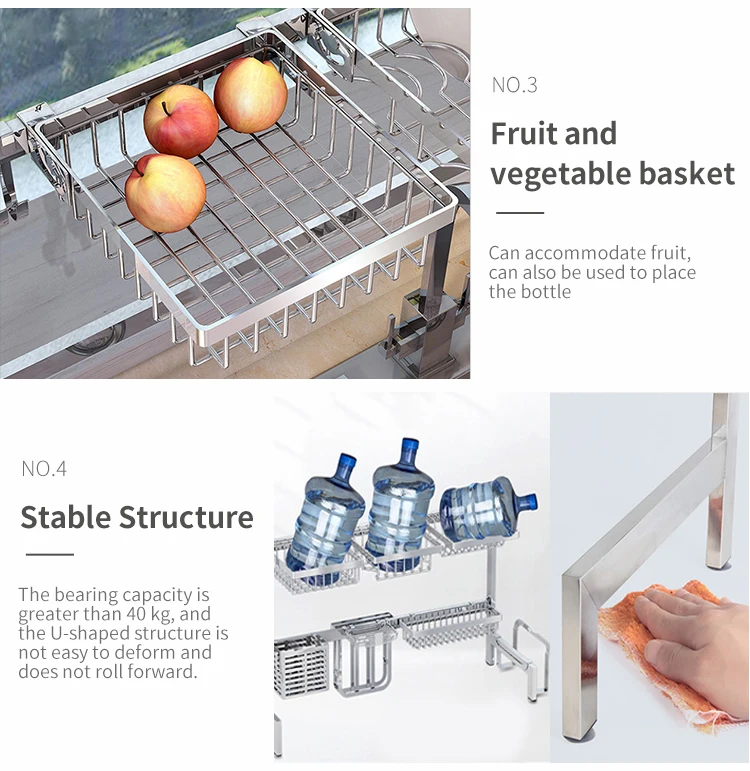 NO.3

Fruit and vegetable basket

Can accommodate fruit, can also be used to place the bottle

NO.4

Stable Structure

The bearing capacity is greater than 40 kg, and the U-shaped structure is not easy to deform and does not roll forward.