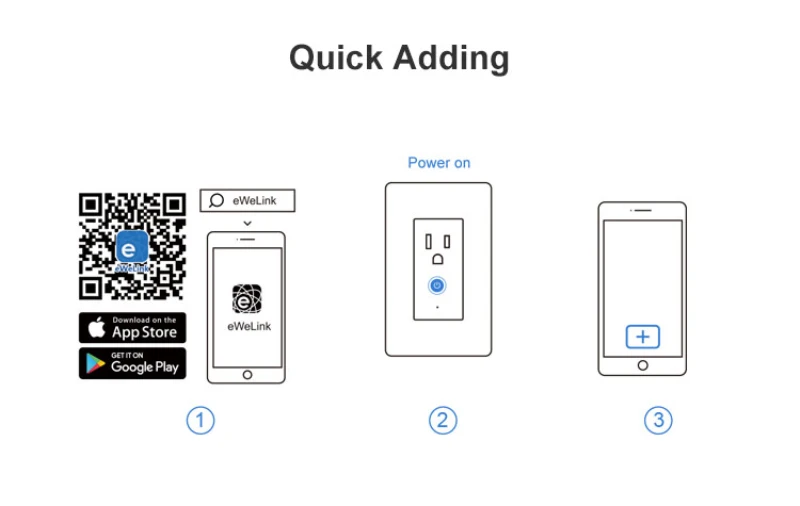 Quick Adding

e
eWeLink

Download on the
App Store

GET IT ON
Google Play

eWeLink

eWeLink

①

Power on

②

+

③