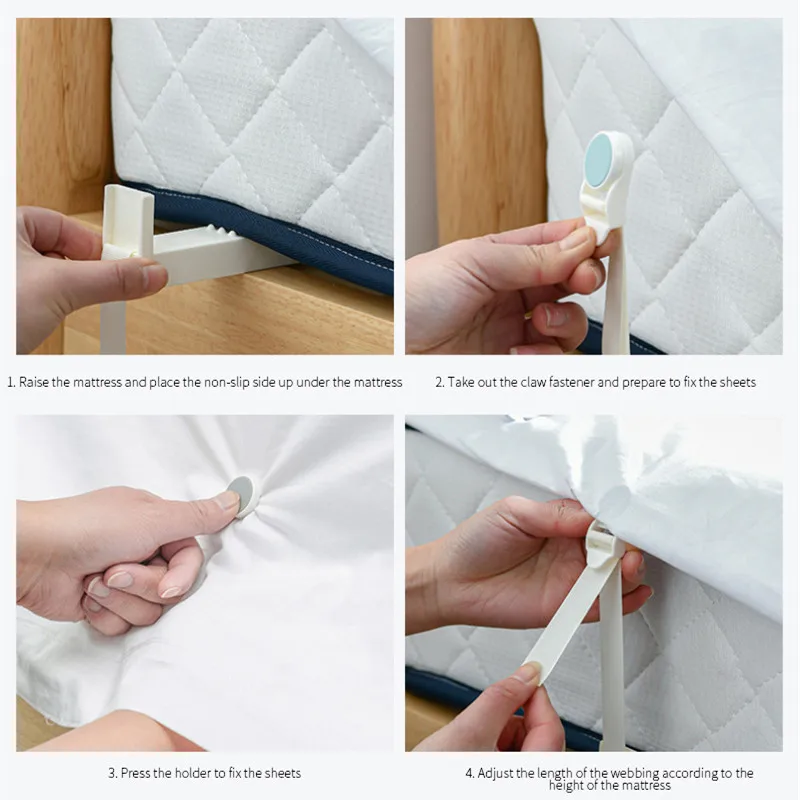 1. Raise the mattress and place the non-slip side up under the mattress

2. Take out the claw fastener and prepare to fix the sheets

3. Press the holder to fix the sheets

4. Adjust the length of the webbing according to the height of the mattress