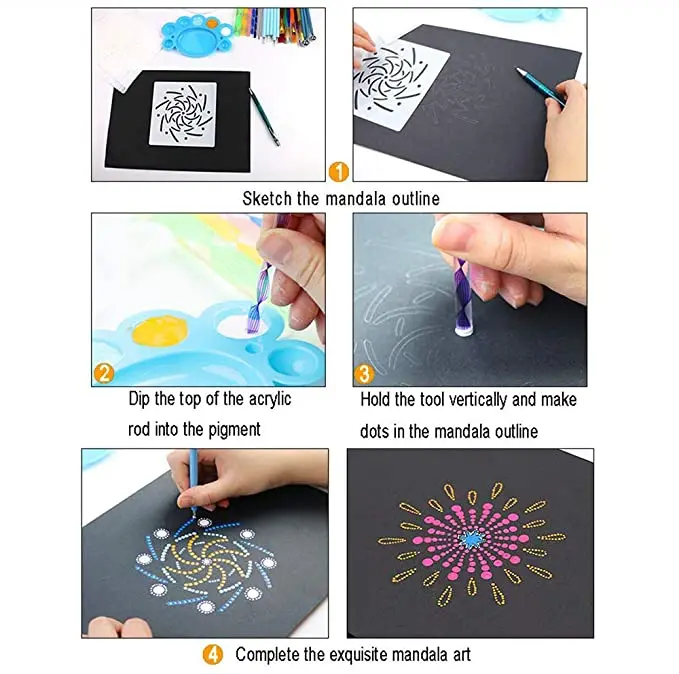 1

Sketch the mandala outline

2

Dip the top of the acrylic rod into the pigment

3

Hold the tool vertically and make dots in the mandala outline

4 Complete the exquisite mandala art