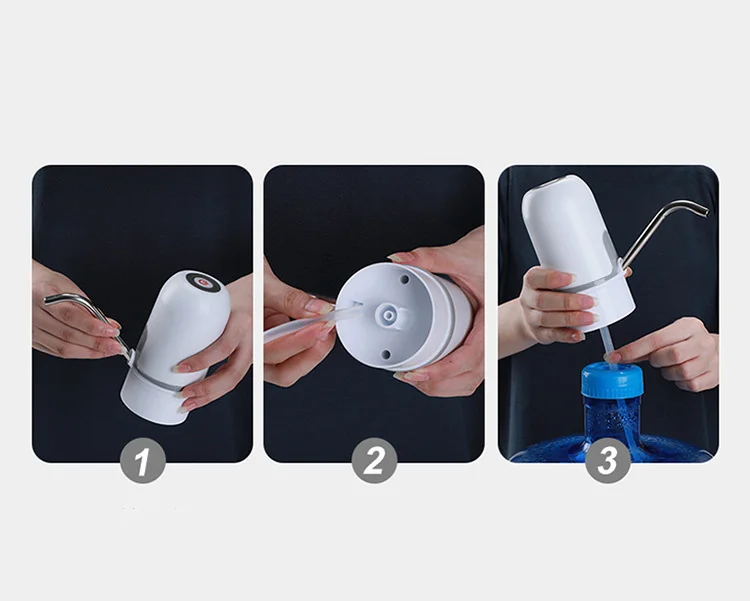 1

2

3