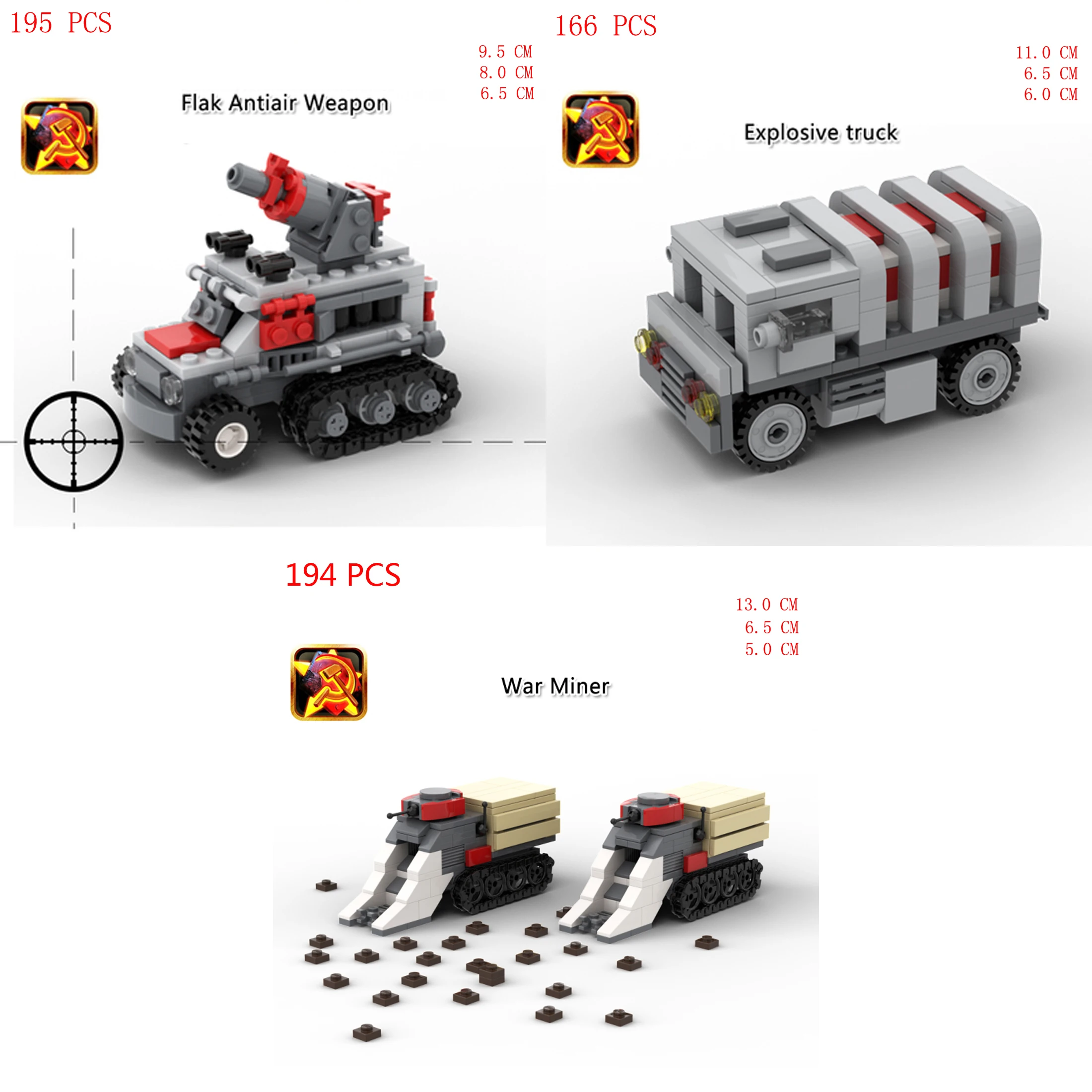 195 PCS

9.5 CM
8.0 CM
6.5 CM

Flak Antiair Weapon

166 PCS

11.0 CM
6.5 CM
6.0 CM

Explosive truck

194 PCS

13.0 CM
6.5 CM
5.0 CM

War Miner