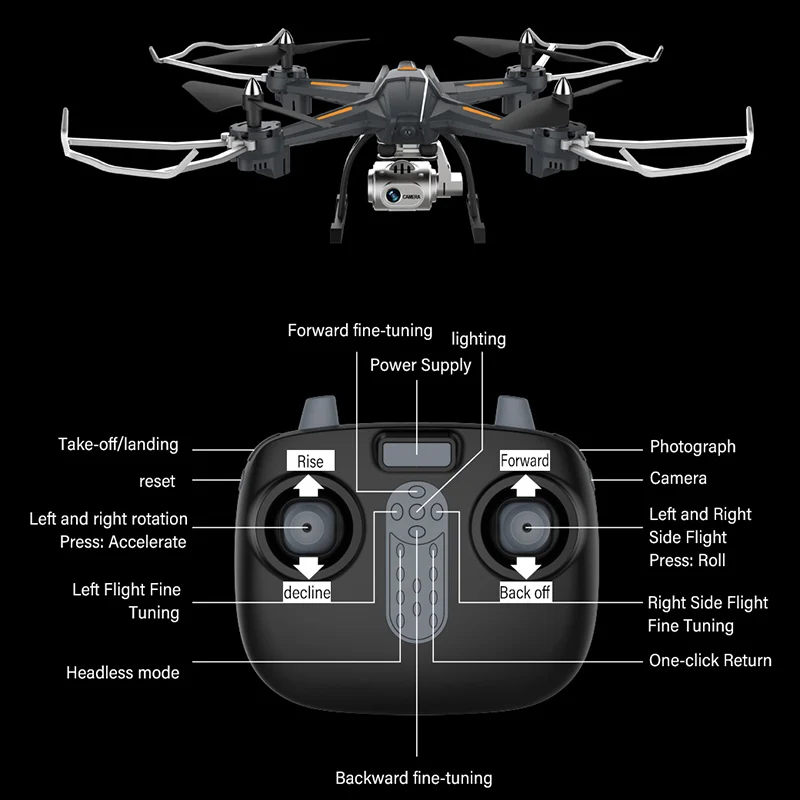 CAMERA

Forward fine-tuning

lighting

Power Supply

Take-off/landing

reset

Left and right rotation
Press: Accelerate

Left Flight Fine Tuning

Headless mode

Rise

decline

Forward

Back off

Photograph

Camera

Left and Right Side Flight
Press: Roll

Right Side Flight Fine Tuning

One-click Return

Backward fine-tuning