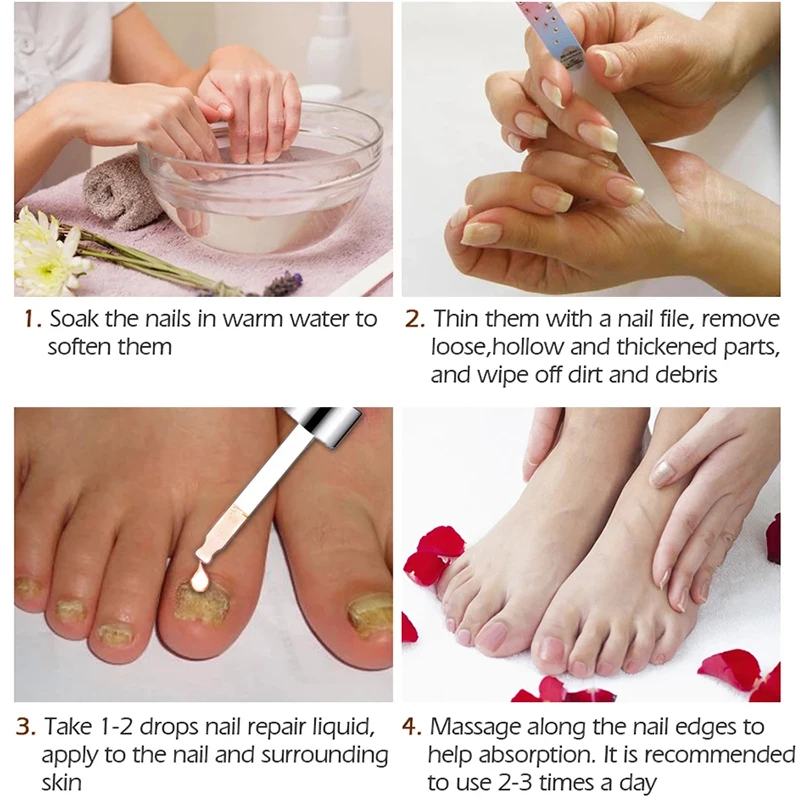 1. Soak the nails in warm water to soften them

2. Thin them with a nail file, remove loose,hollow and thickened parts, and wipe off dirt and debris

3. Take 1-2 drops nail repair liquid, apply to the nail and surrounding skin

4. Massage along the nail edges to help absorption. It is recommended to use 2-3 times a day