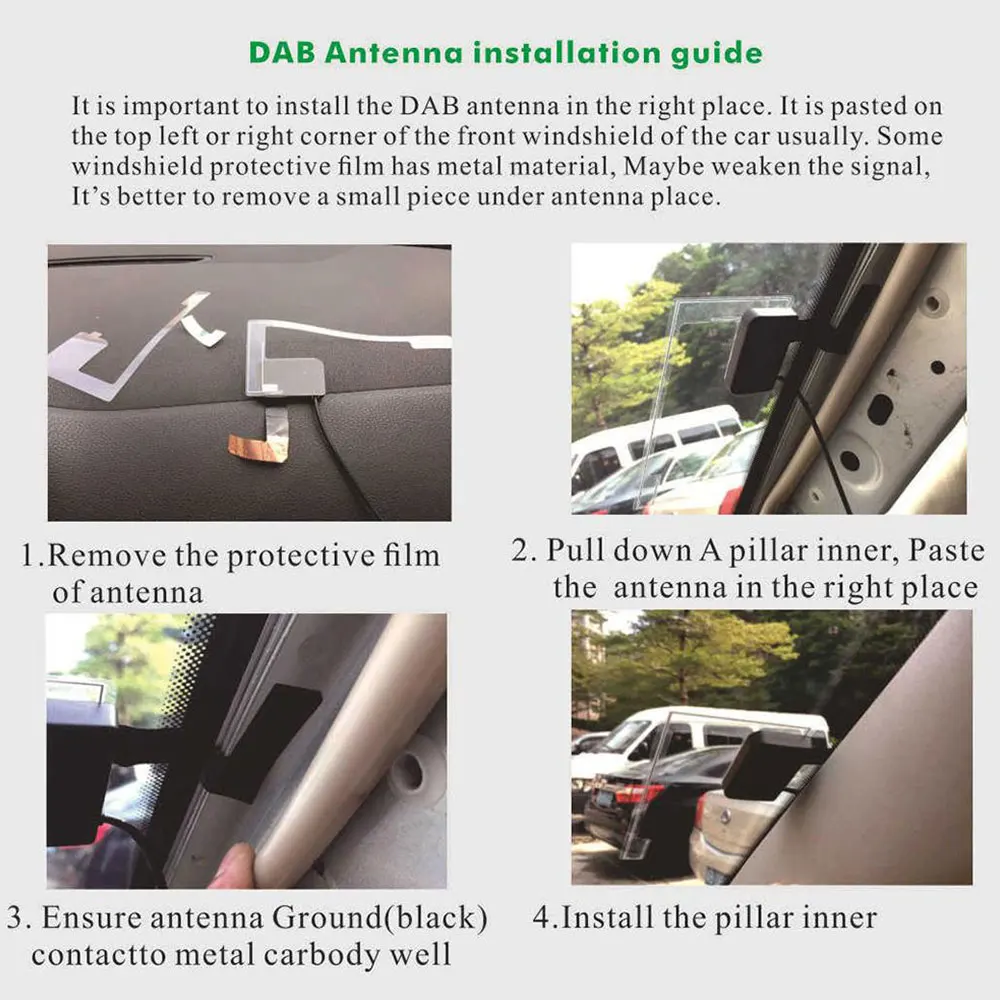 DAB Antenna installation guide

It is important to install the DAB antenna in the right place. It is pasted on the top left or right corner of the front windshield of the car usually. Some windshield protective film has metal material, Maybe weaken the signal, It's better to remove a small piece under antenna place.

1.Remove the protective film of antenna

2. Pull down A pillar inner, Paste the antenna in the right place

3. Ensure antenna Ground(black) contactto metal carbody well

4.Install the pillar inner