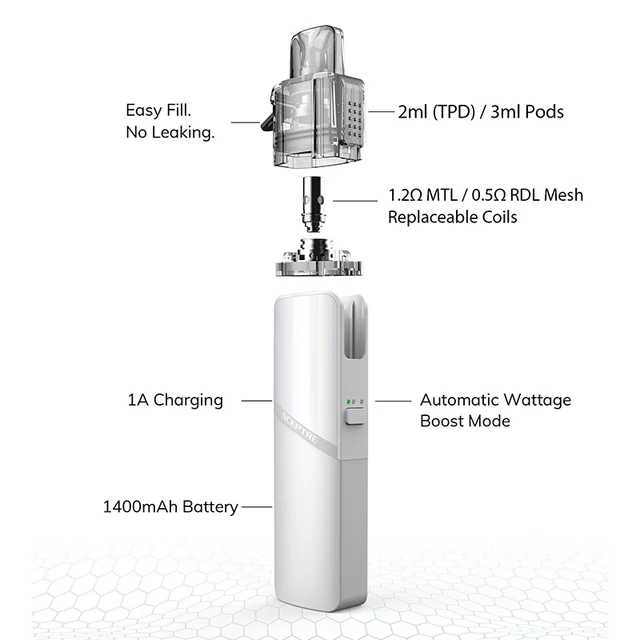 Easy Fill.
No Leaking.

2ml (TPD) / 3ml Pods

1.2Ω MTL / 0.5Ω RDL Mesh
Replaceable Coils

1A Charging

SCEPTRE

Automatic Wattage
Boost Mode

1400mAh Battery