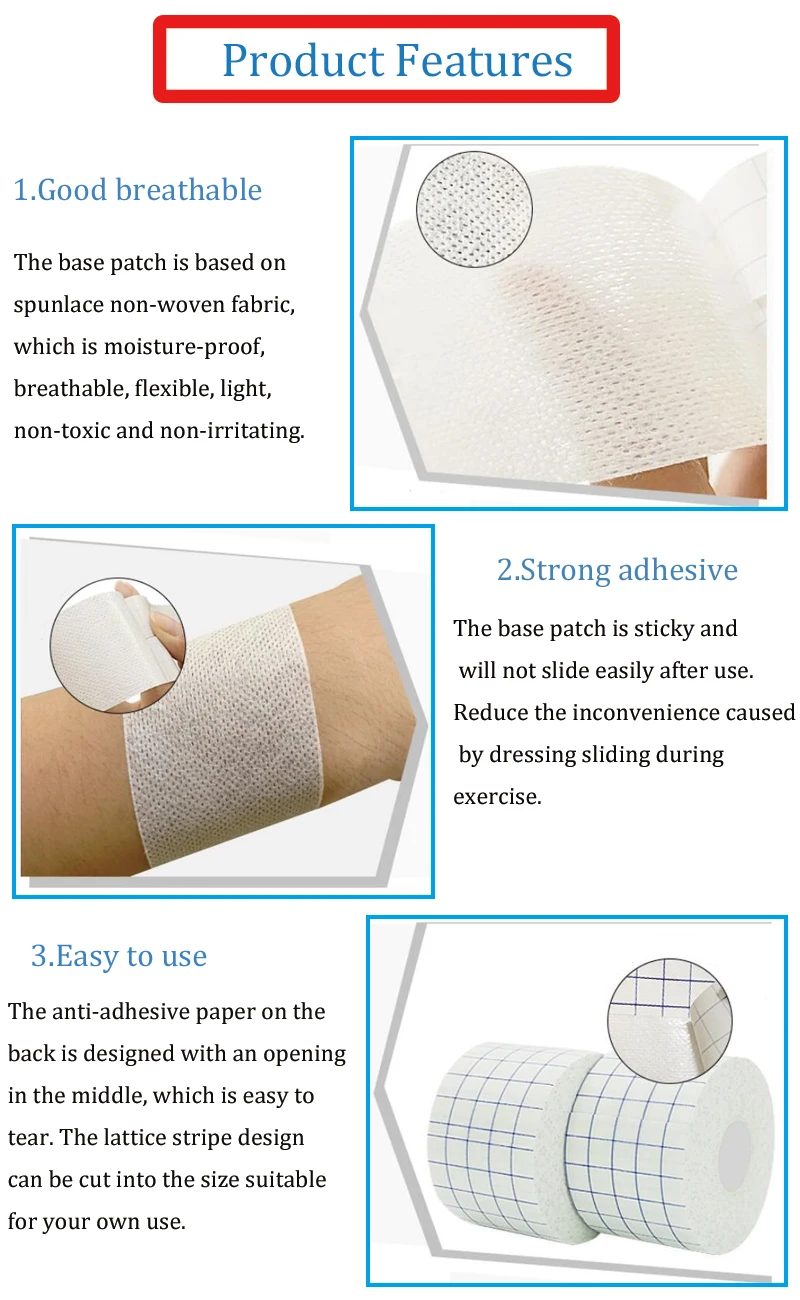 Product Features

1.Good breathable

The base patch is based on spunlace non-woven fabric, which is moisture-proof, breathable, flexible, light, non-toxic and non-irritating.

2.Strong adhesive

The base patch is sticky and will not slide easily after use. Reduce the inconvenience caused by dressing sliding during exercise.

3.Easy to use

The anti-adhesive paper on the back is designed with an opening in the middle, which is easy to tear. The lattice stripe design can be cut into the size suitable for your own use.