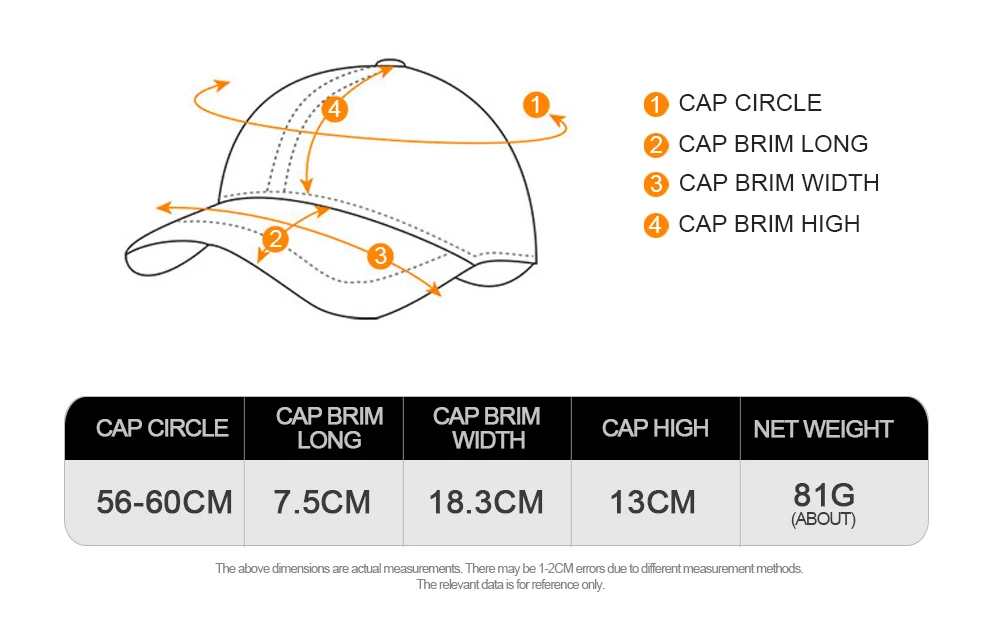 4
1
2
3

1 CAP CIRCLE
2 CAP BRIM LONG
3 CAP BRIM WIDTH
4 CAP BRIM HIGH

| CAP CIRCLE | CAP BRIM LONG | CAP BRIM WIDTH | CAP HIGH | NET WEIGHT |
|---|---|---|---|---|
| 56-60CM | 7.5CM | 18.3CM | 13CM | 81G (ABOUT) |

The above dimensions are actual measurements. There may be 1-2CM errors due to different measurement methods. The relevant data is for reference only.