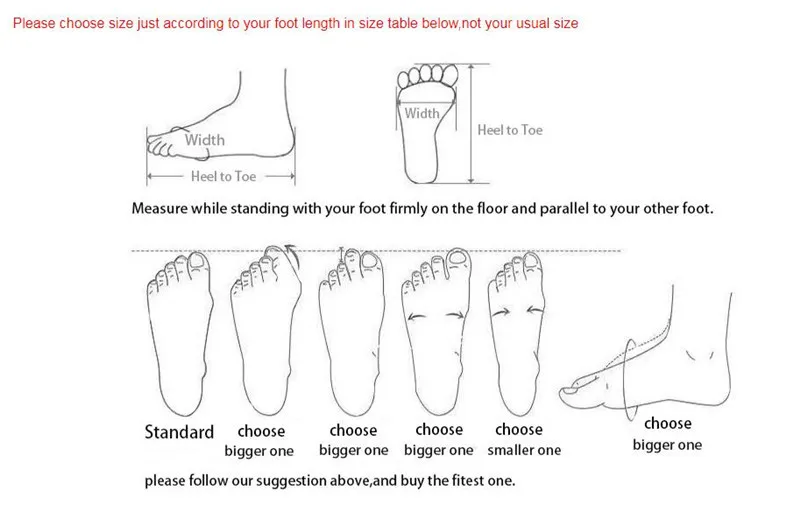 Please choose size just according to your foot length in size table below,not your usual size

Width

Heel to Toe

Width

Heel to Toe

Measure while standing with your foot firmly on the floor and parallel to your other foot.

Standard

choose bigger one

choose bigger one

choose bigger one

choose smaller one

choose bigger one

please follow our suggestion above,and buy the fitest one.