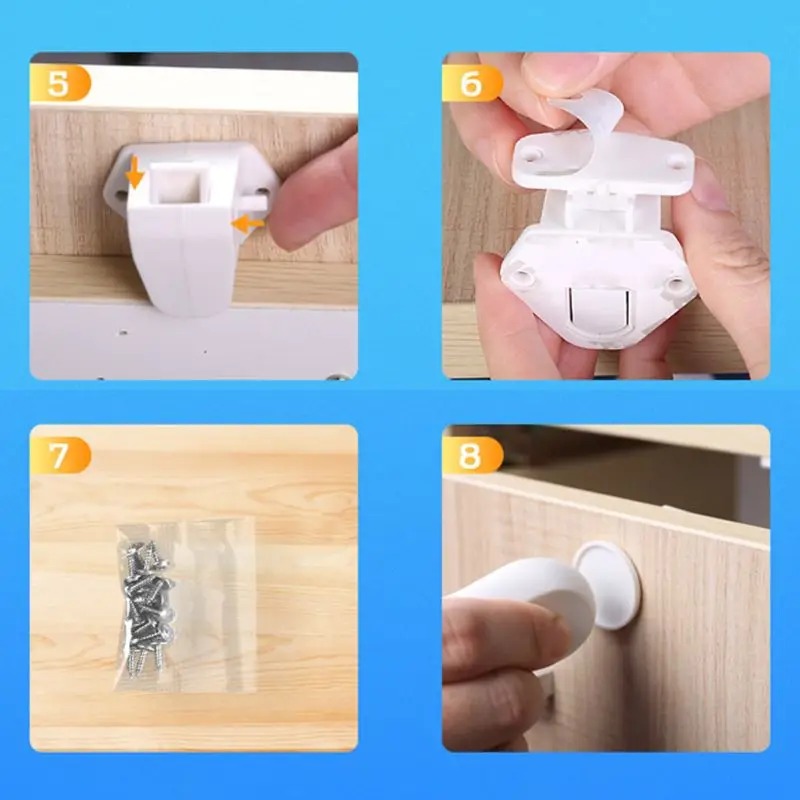 5

6

7

8