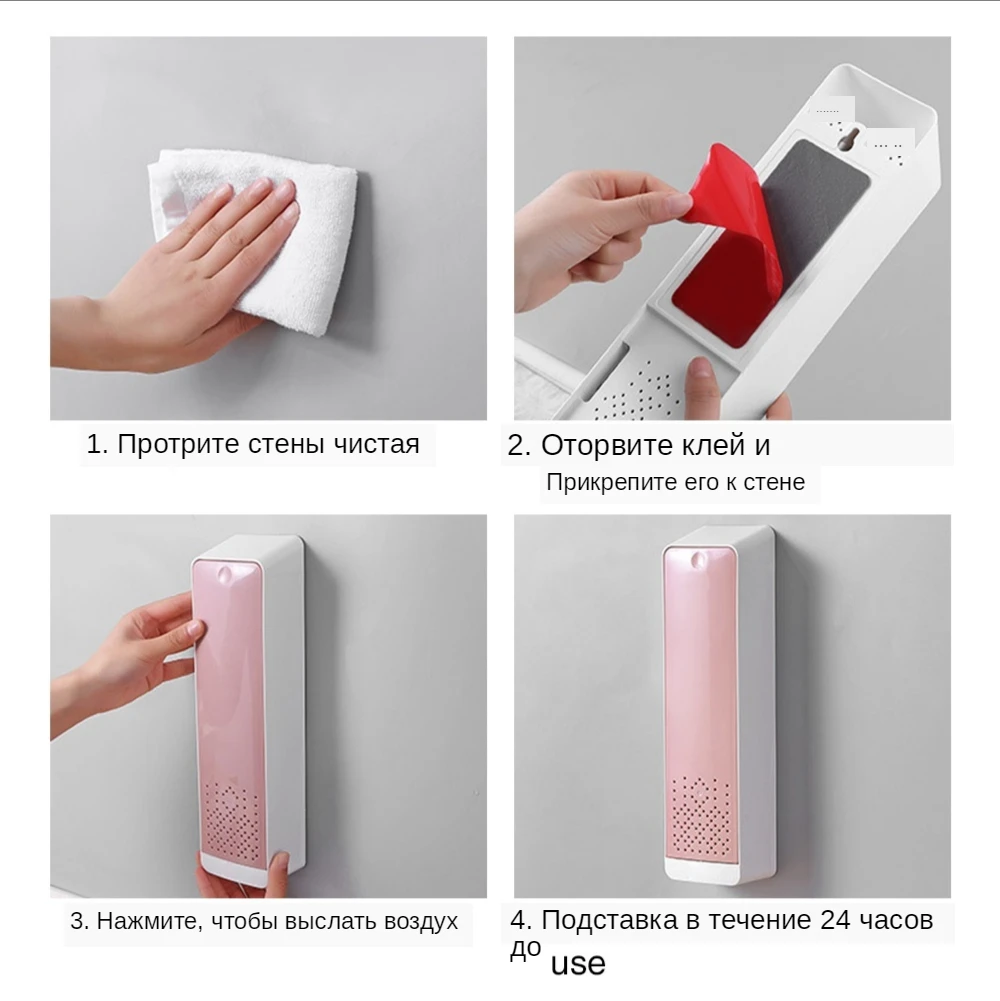 1. Протрите стены чистая

2. Оторвите клей и

Прикрепите его к стене

3. Нажмите, чтобы выслать воздух

4. Подставка в течение 24 часов до use