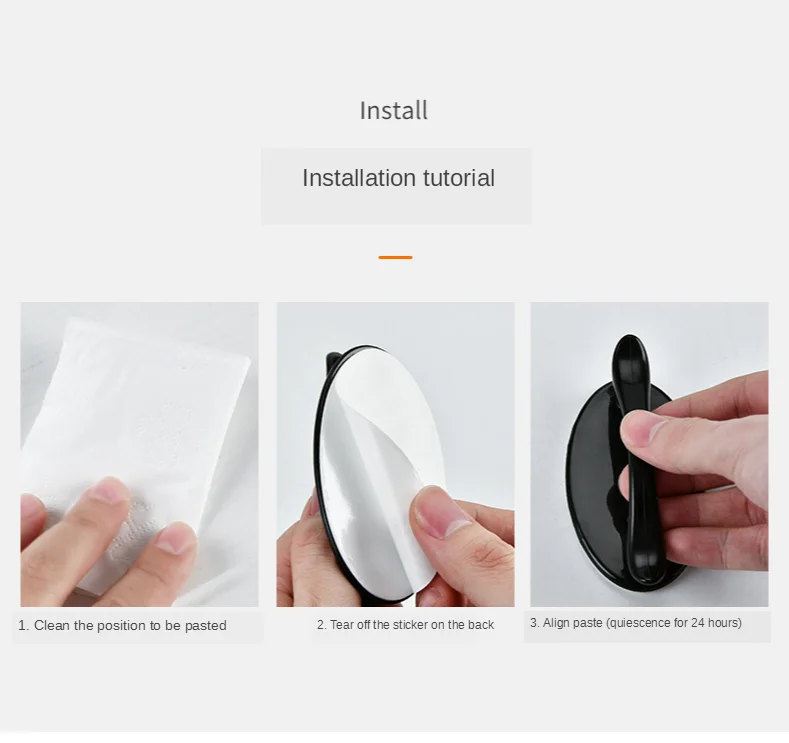 Install

Installation tutorial

1. Clean the position to be pasted

2. Tear off the sticker on the back

3. Align paste (quiescence for 24 hours)