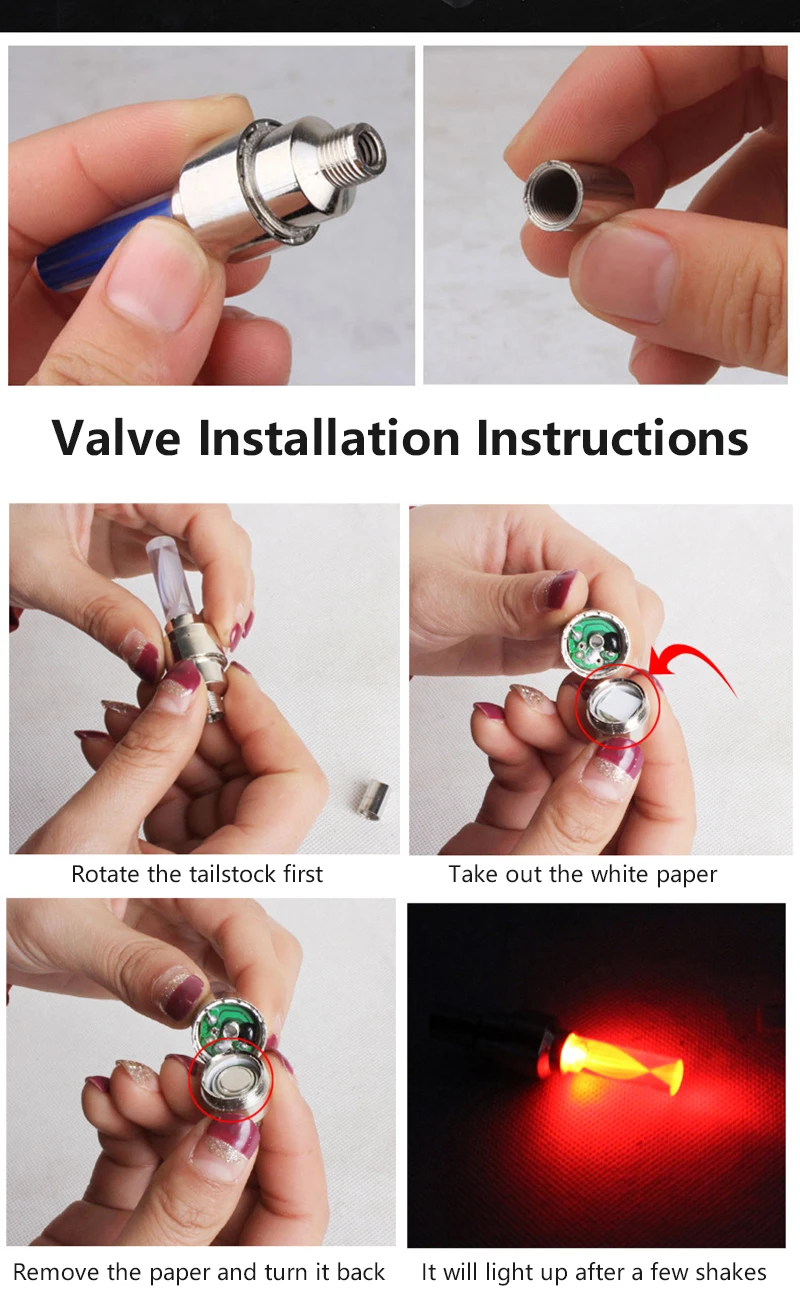 Valve Installation Instructions

Rotate the tailstock first

Take out the white paper

Remove the paper and turn it back

It will light up after a few shakes