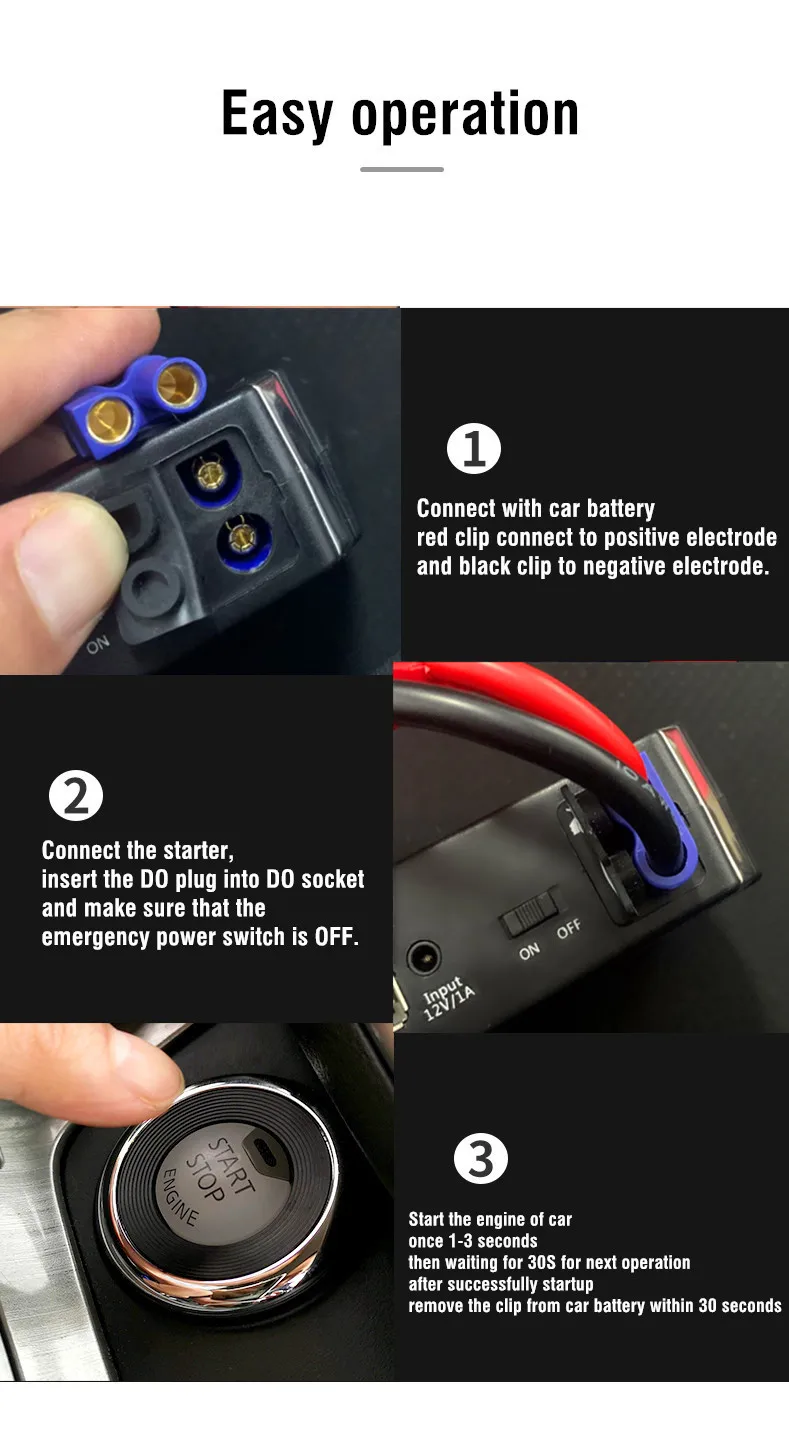 Easy operation

ON

1

Connect with car battery
red clip connect to positive electrode
and black clip to negative electrode.

2

Connect the starter,
insert the DO plug into DO socket
and make sure that the
emergency power switch is OFF.

ON OFF

Input
12V/1A

START
STOP
ENGINE

3

Start the engine of car
once 1-3 seconds
then waiting for 30S for next operation
after successfully startup
remove the clip from car battery within 30 seconds