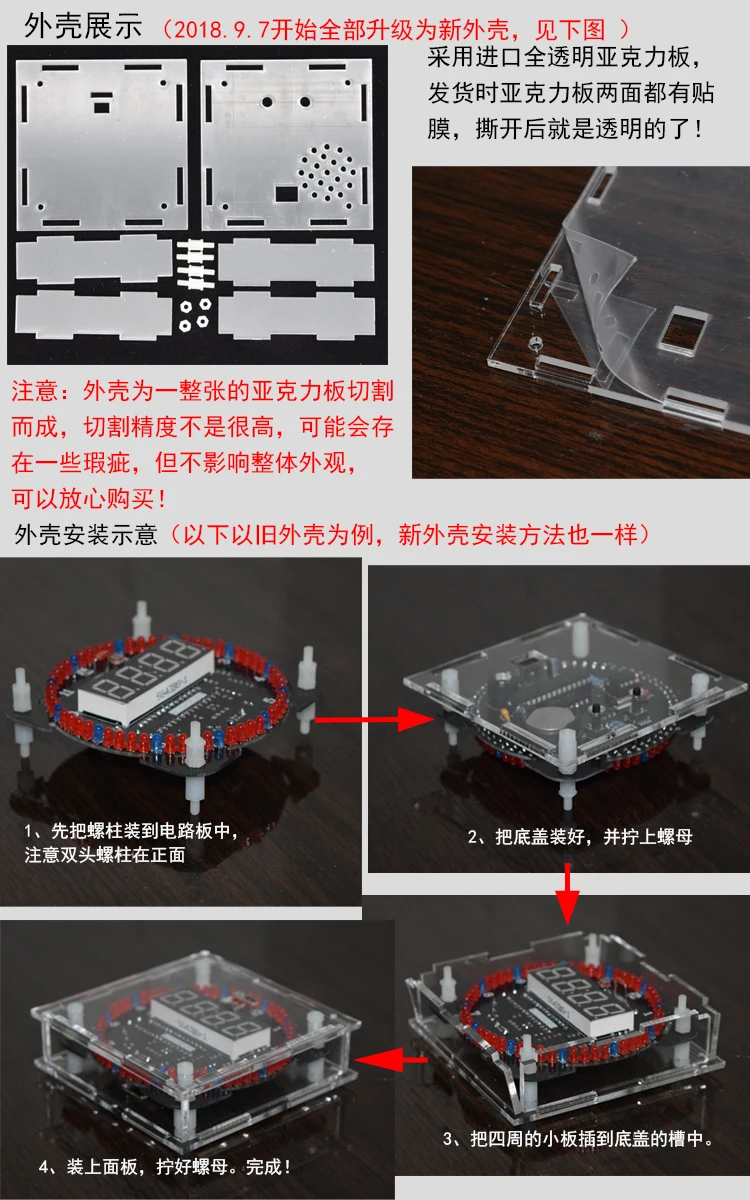 外壳展示（2018.9.7开始全部升级为新外壳，见下图 ）

采用进口全透明亚克力板，发货时亚克力板两面都有贴膜，撕开后就是透明的了！

注意：外壳为一整张的亚克力板切割而成，切割精度不是很高，可能会存在一些瑕疵，但不影响整体外观，可以放心购买！

外壳安装示意（以下以旧外壳为例，新外壳安装方法也一样）

1、先把螺柱装到电路板中，注意双头螺柱在正面

2、把底盖装好，并拧上螺母

3、把四周的小板插到底盖的槽中。

4、装上面板，拧好螺母。完成！