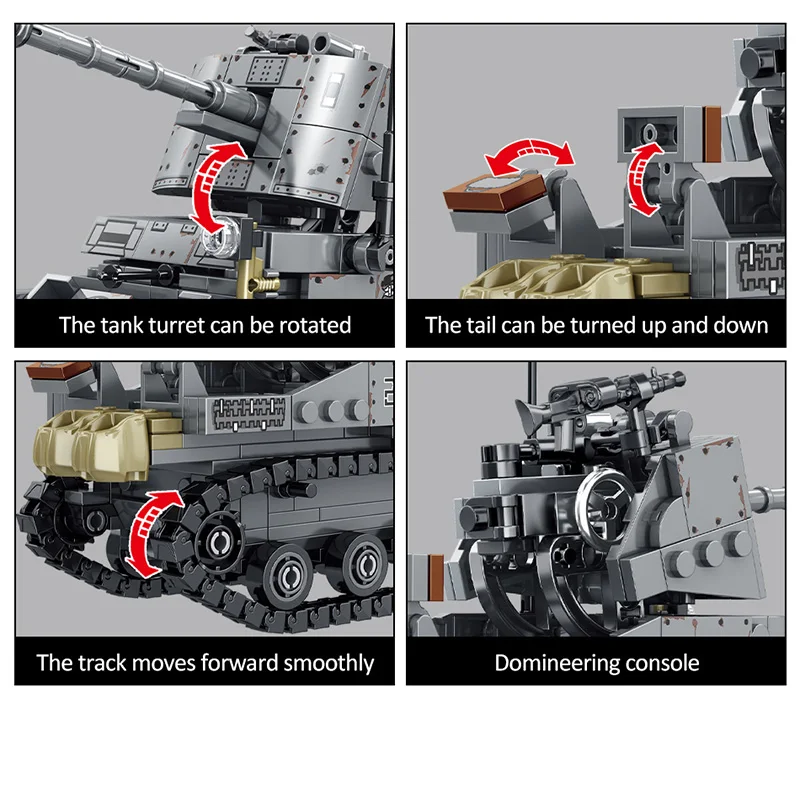 The tank turret can be rotated

The tail can be turned up and down

The track moves forward smoothly

Domineering console